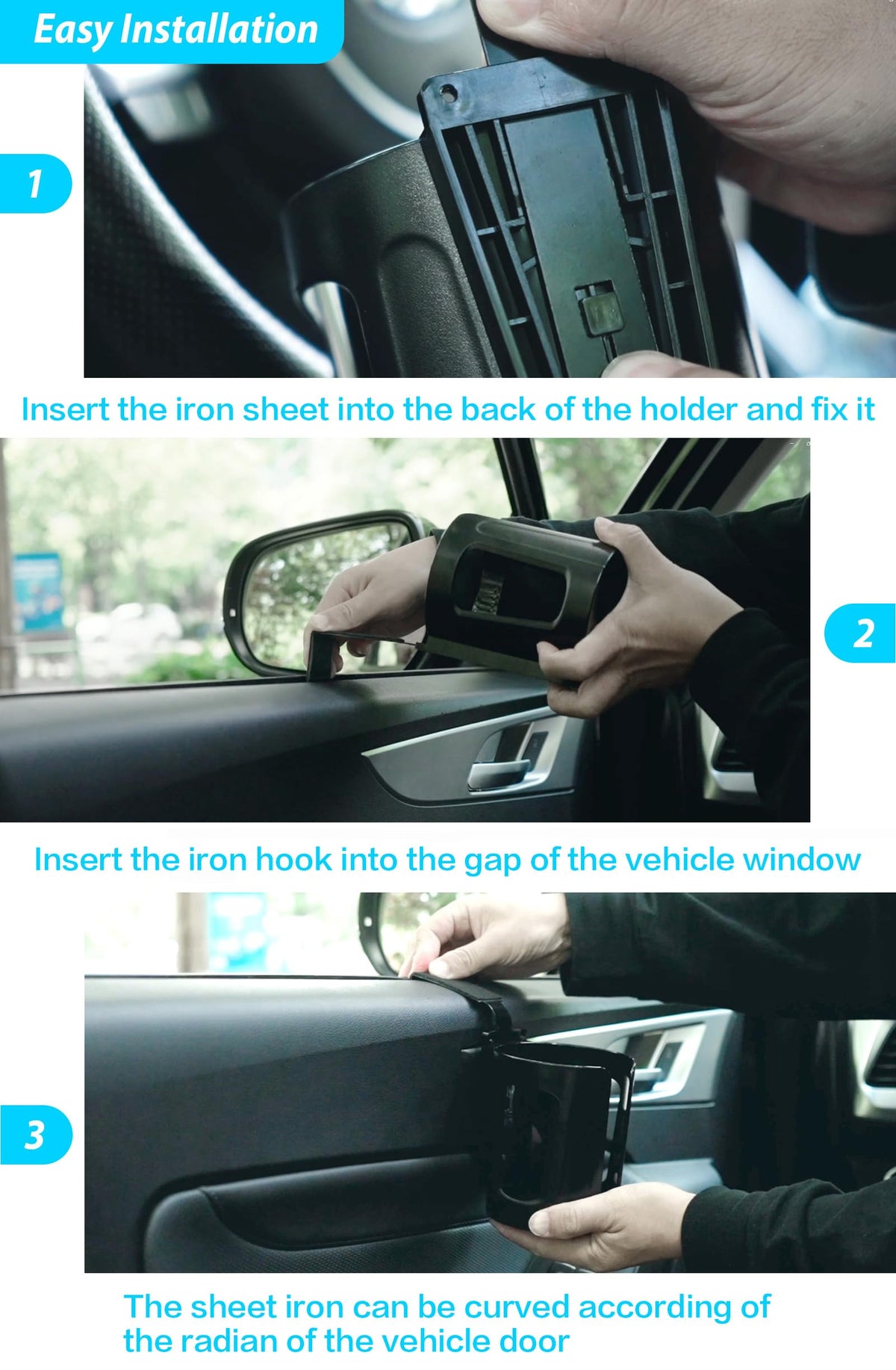 Easy Installation

1

Insert the iron sheet into the back of the holder and fix it

2

Insert the iron hook into the gap of the vehicle window

3

The sheet iron can be curved according of the radian of the vehicle door