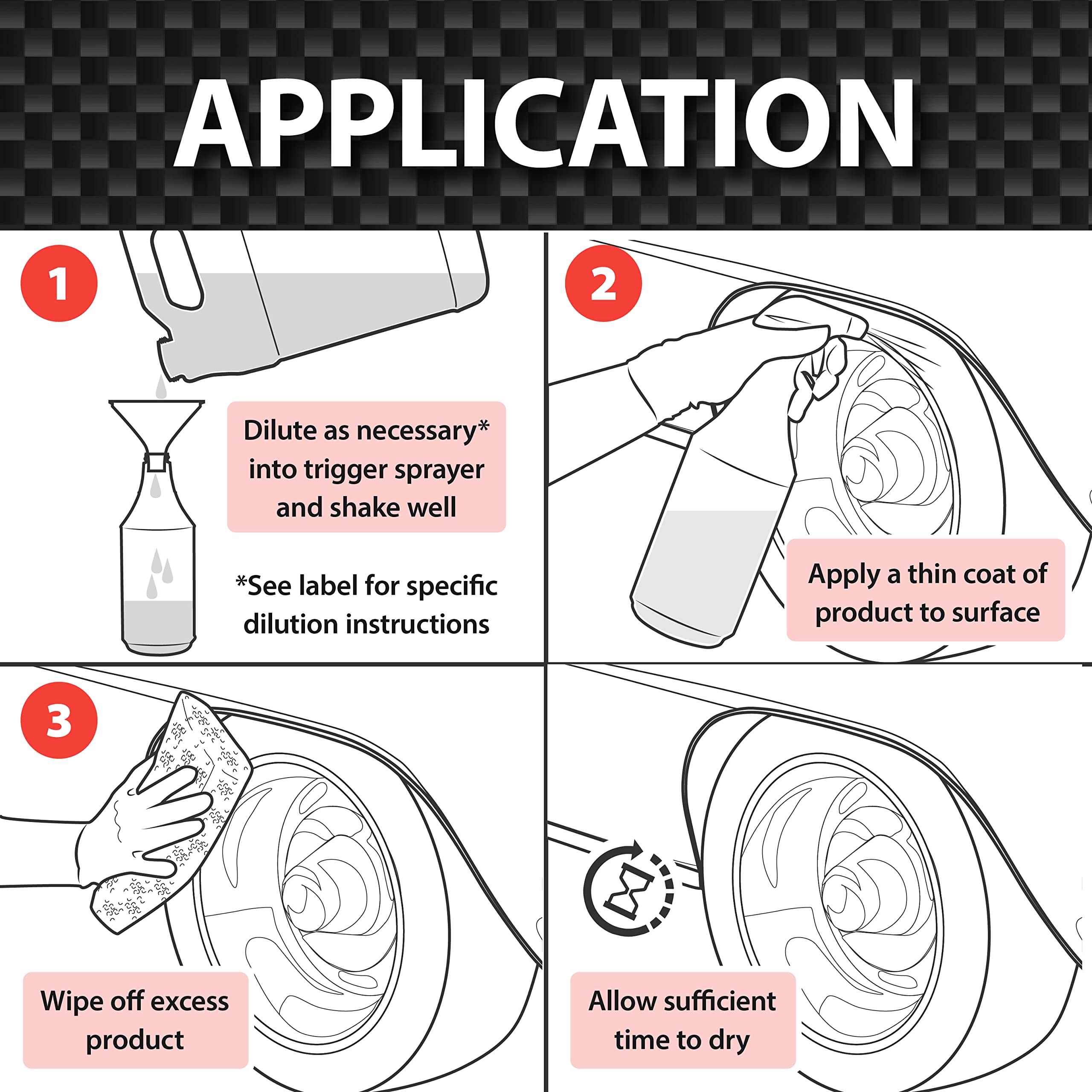 APPLICATION

1

Dilute as necessary* into trigger sprayer and shake well

*See label for specific dilution instructions

2

Apply a thin coat of product to surface

3

Wipe off excess product

Allow sufficient time to dry