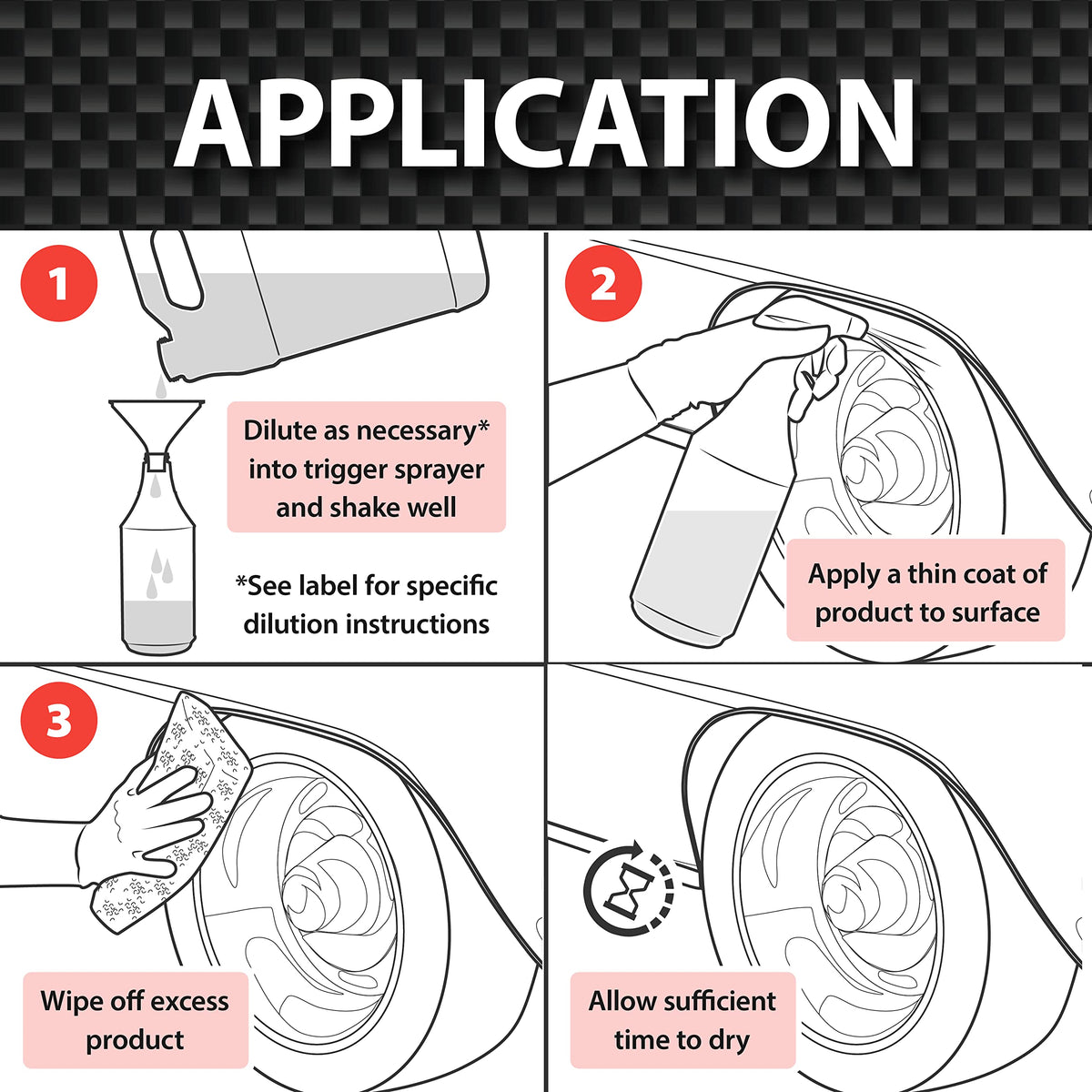 APPLICATION

1

Dilute as necessary* into trigger sprayer and shake well

*See label for specific dilution instructions

2

Apply a thin coat of product to surface

3

Wipe off excess product

Allow sufficient time to dry