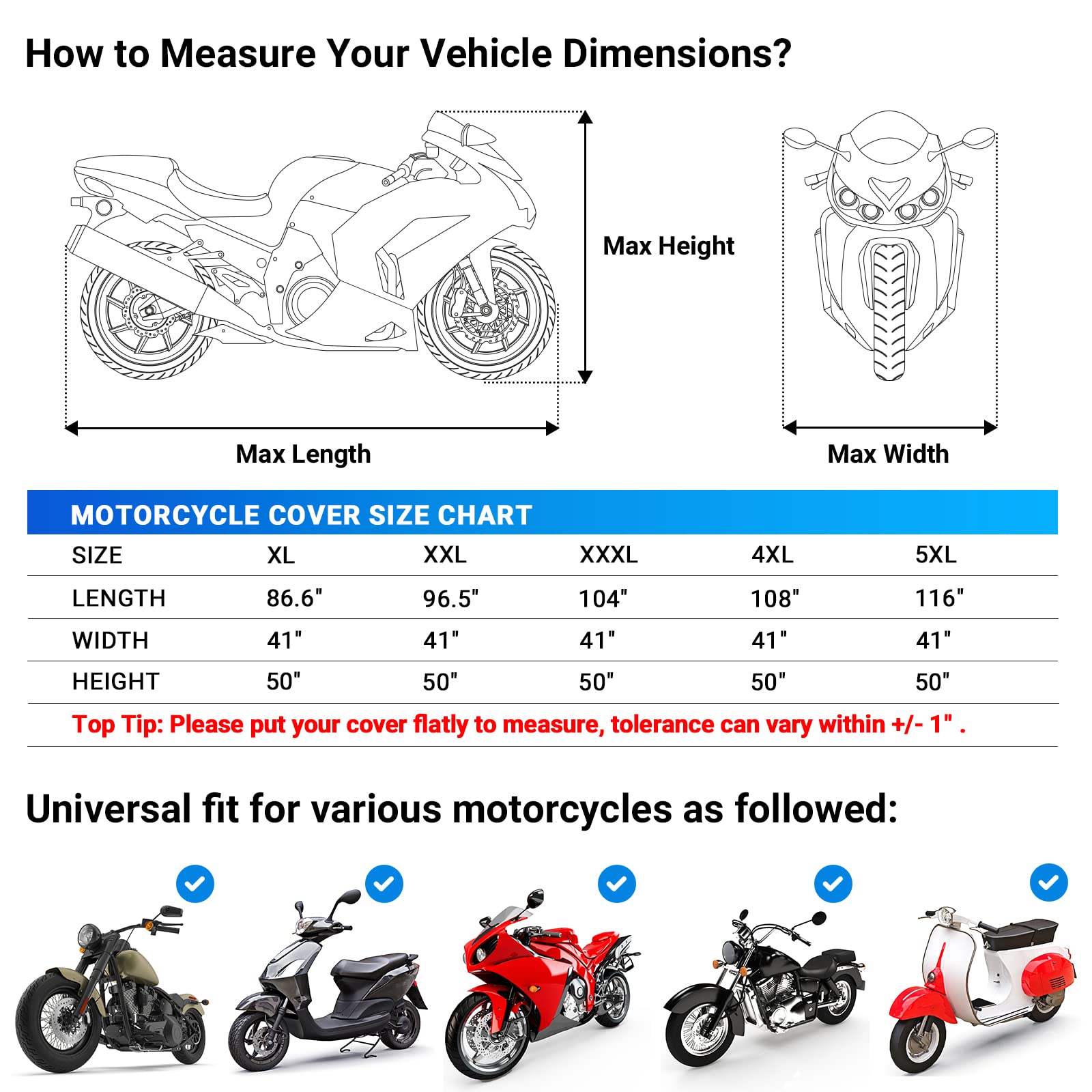 How to Measure Your Vehicle Dimensions?

Max Height

Max Length

Max Width

MOTORCYCLE COVER SIZE CHART

| SIZE | XL | XXL | XXXL | 4XL | 5XL |
|---|---|---|---|---|---|
| LENGTH | 86.6" | 96.5" | 104" | 108" | 116" |
| WIDTH | 41" | 41" | 41" | 41" | 41" |
| HEIGHT | 50" | 50" | 50" | 50" | 50" |

Top Tip: Please put your cover flatly to measure, tolerance can vary within +/- 1" .

Universal fit for various motorcycles as followed: