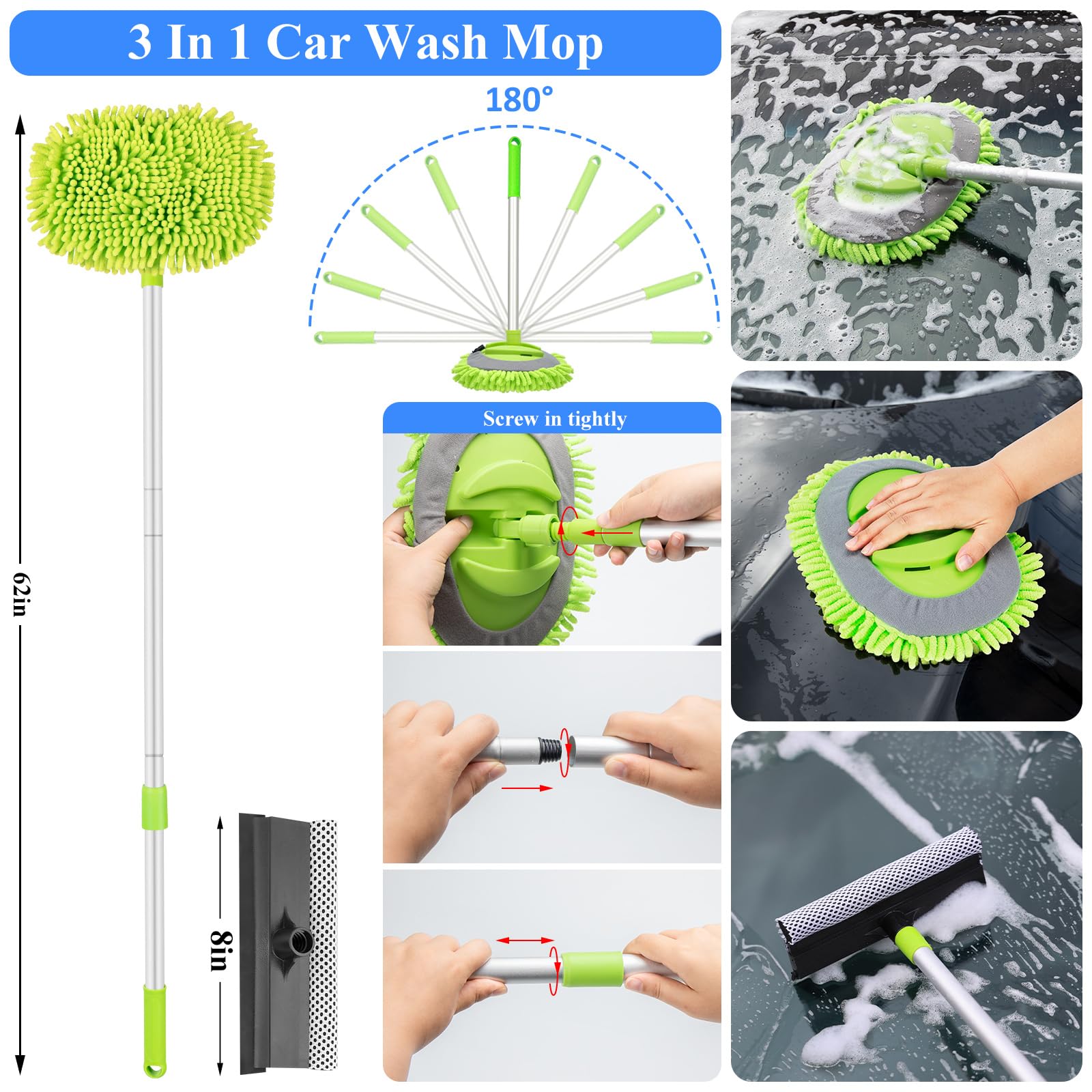 3 In 1 Car Wash Mop

180°

62in

Screw in tightly

8in