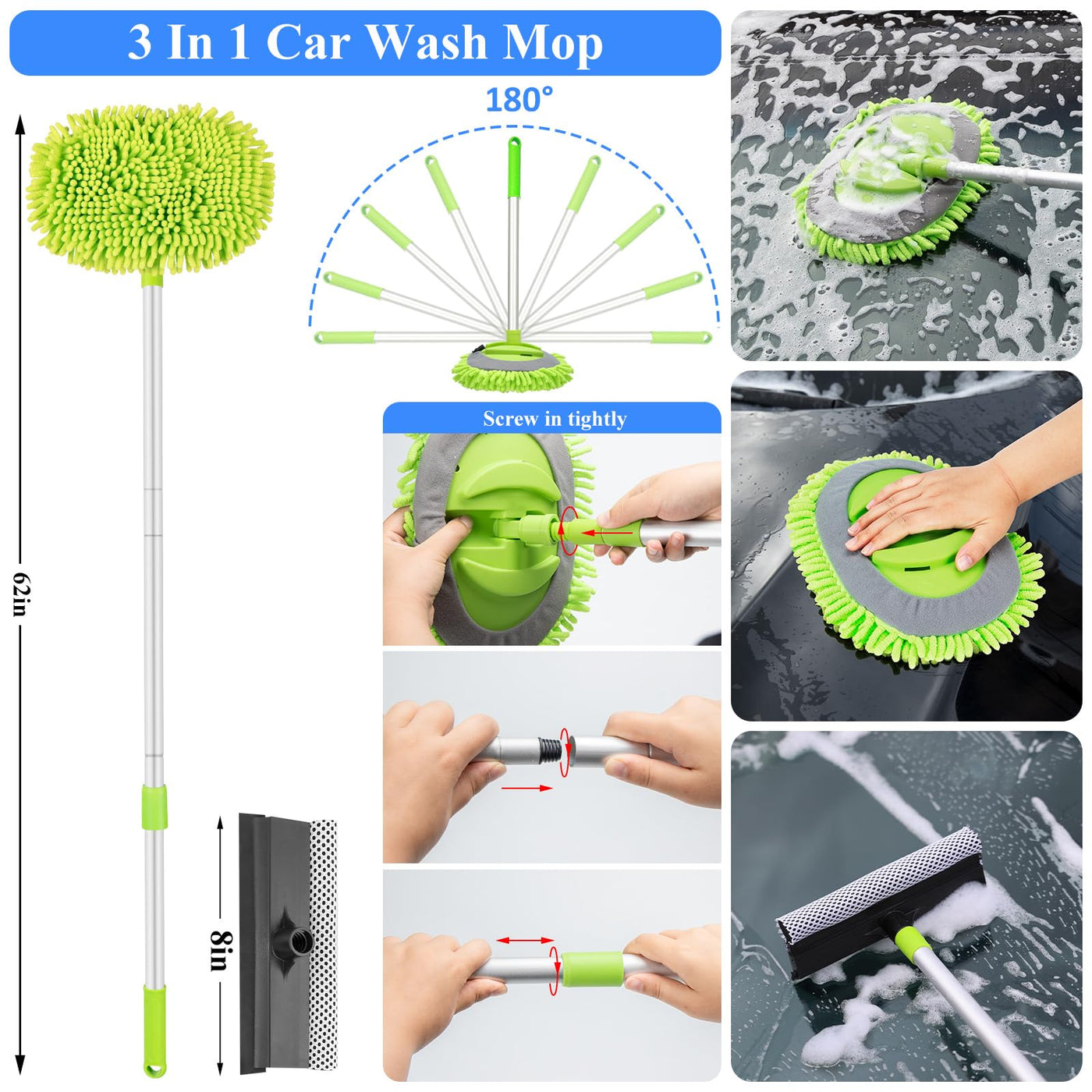 3 In 1 Car Wash Mop

180°

62in

Screw in tightly

8in