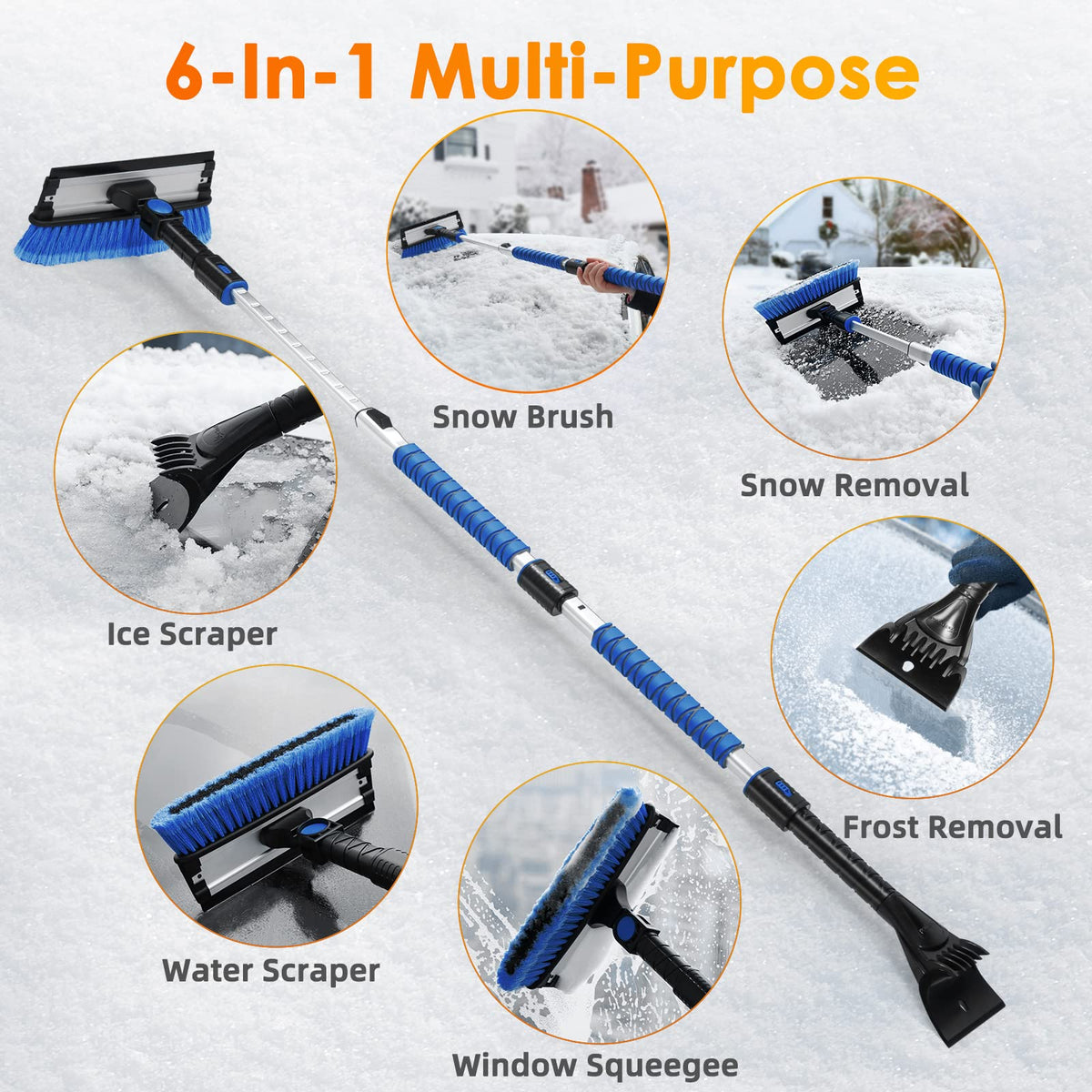 6-In-1 Multi-Purpose

Snow Brush

Snow Removal

Ice Scraper

Frost Removal

Water Scraper

Window Squeegee