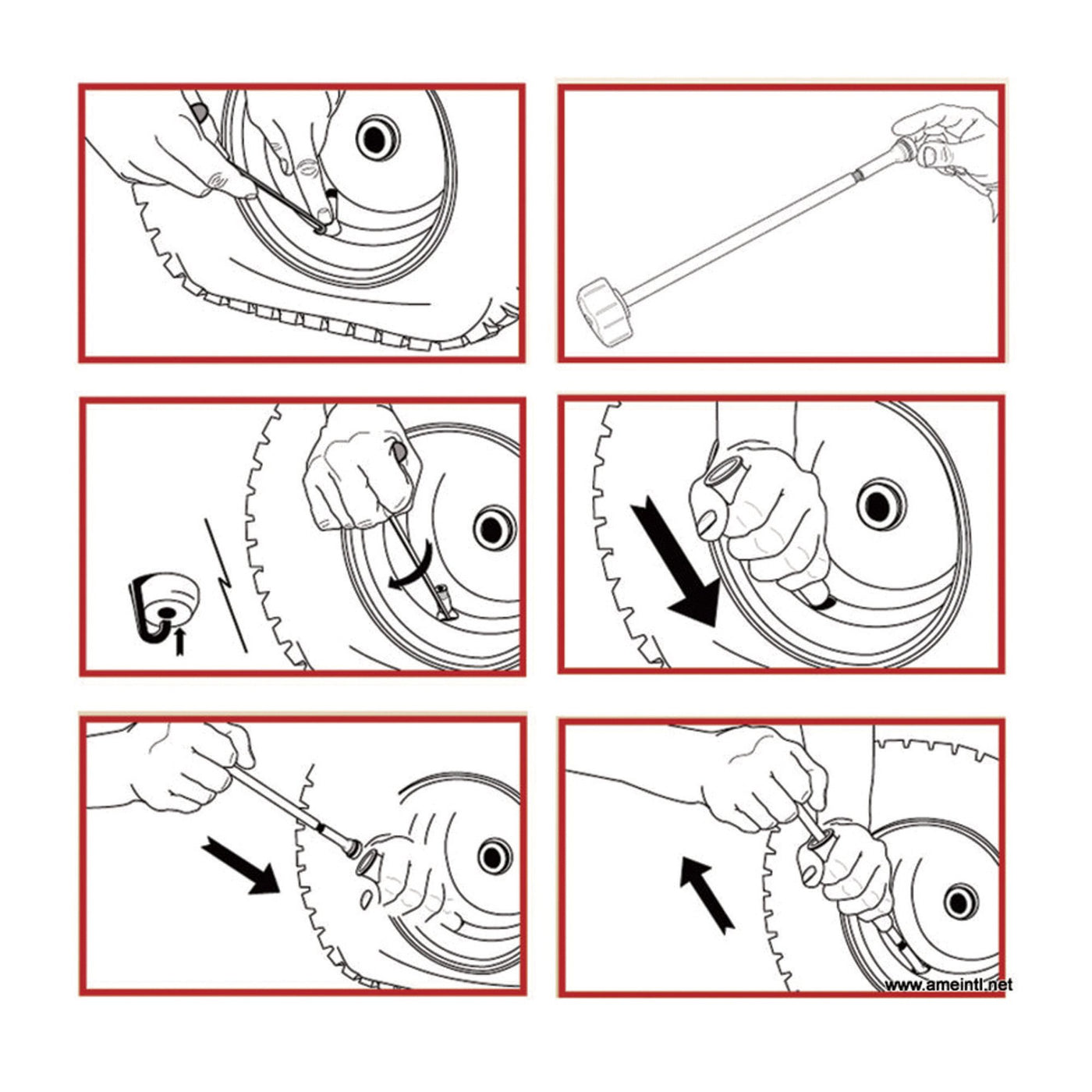 www.ameintl.net