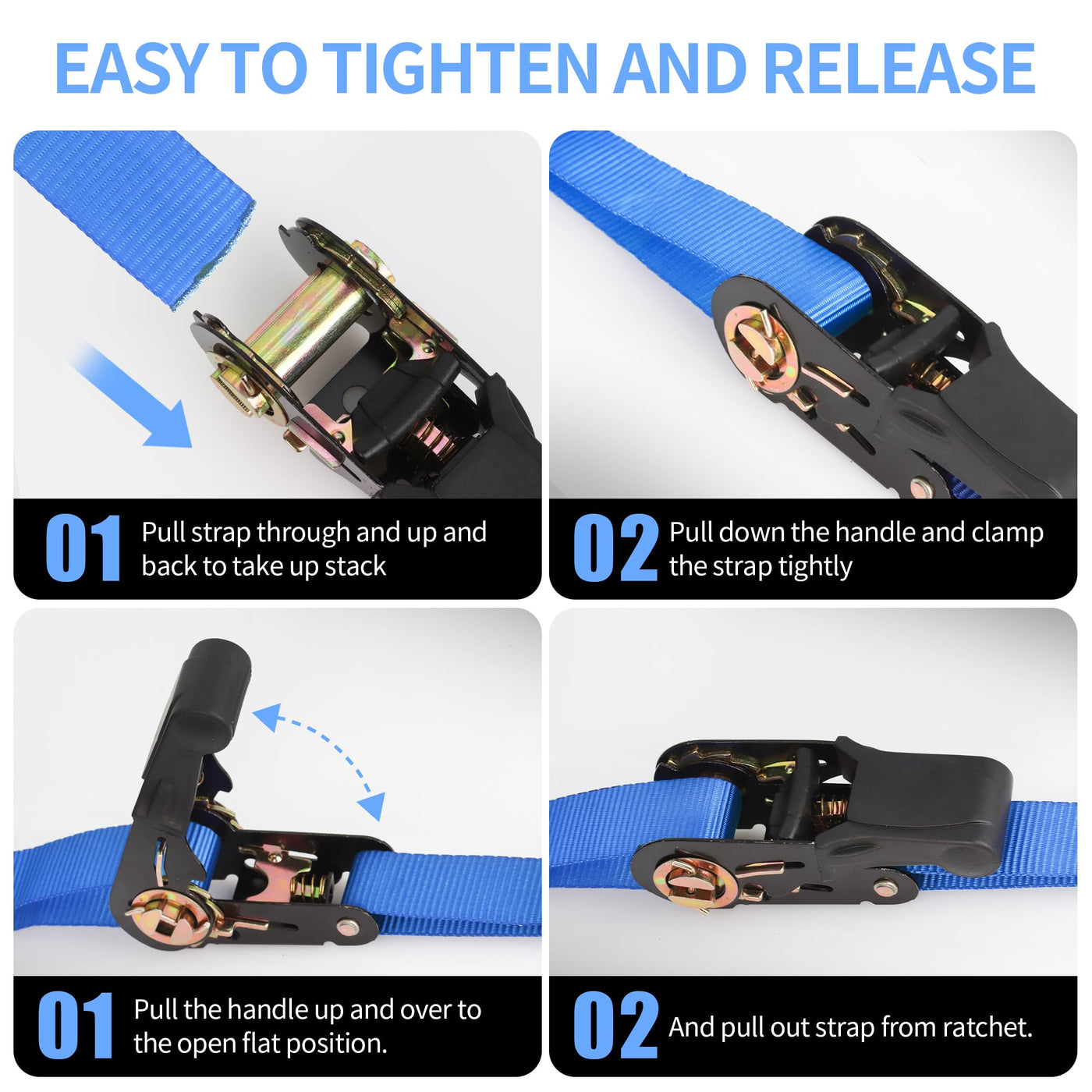 EASY TO TIGHTEN AND RELEASE

01 Pull strap through and up and back to take up stack

02 Pull down the handle and clamp the strap tightly

01 Pull the handle up and over to the open flat position.

02 And pull out strap from ratchet.