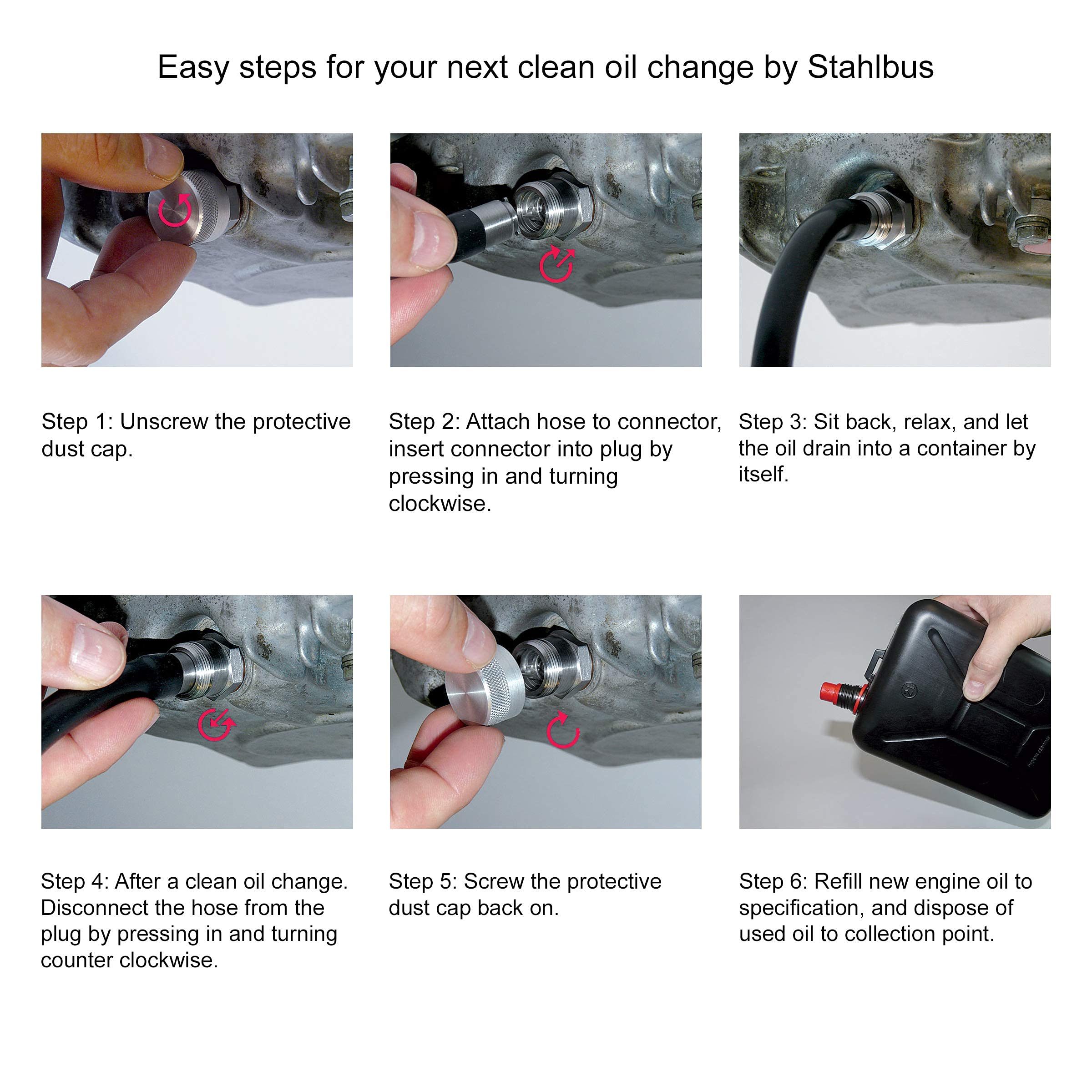 Easy steps for your next clean oil change by Stahlbus

Step 1: Unscrew the protective dust cap.

Step 2: Attach hose to connector, insert connector into plug by pressing in and turning clockwise.

Step 3: Sit back, relax, and let the oil drain into a container by itself.

Step 4: After a clean oil change. Disconnect the hose from the plug by pressing in and turning counter clockwise.

Step 5: Screw the protective dust cap back on.

Step 6: Refill new engine oil to specification, and dispose of used oil to collection point.