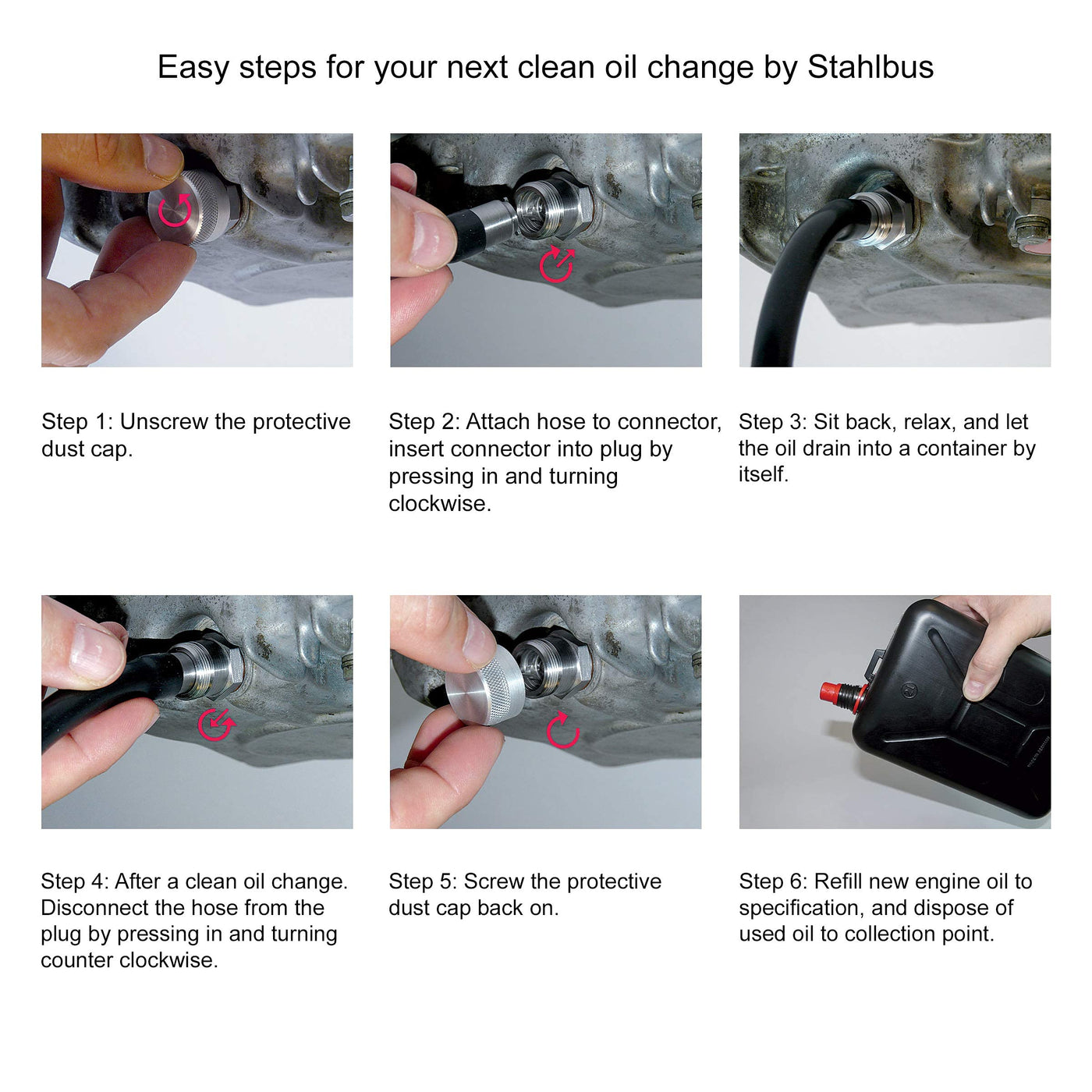 Easy steps for your next clean oil change by Stahlbus

Step 1: Unscrew the protective dust cap.

Step 2: Attach hose to connector, insert connector into plug by pressing in and turning clockwise.

Step 3: Sit back, relax, and let the oil drain into a container by itself.

Step 4: After a clean oil change. Disconnect the hose from the plug by pressing in and turning counter clockwise.

Step 5: Screw the protective dust cap back on.

Step 6: Refill new engine oil to specification, and dispose of used oil to collection point.