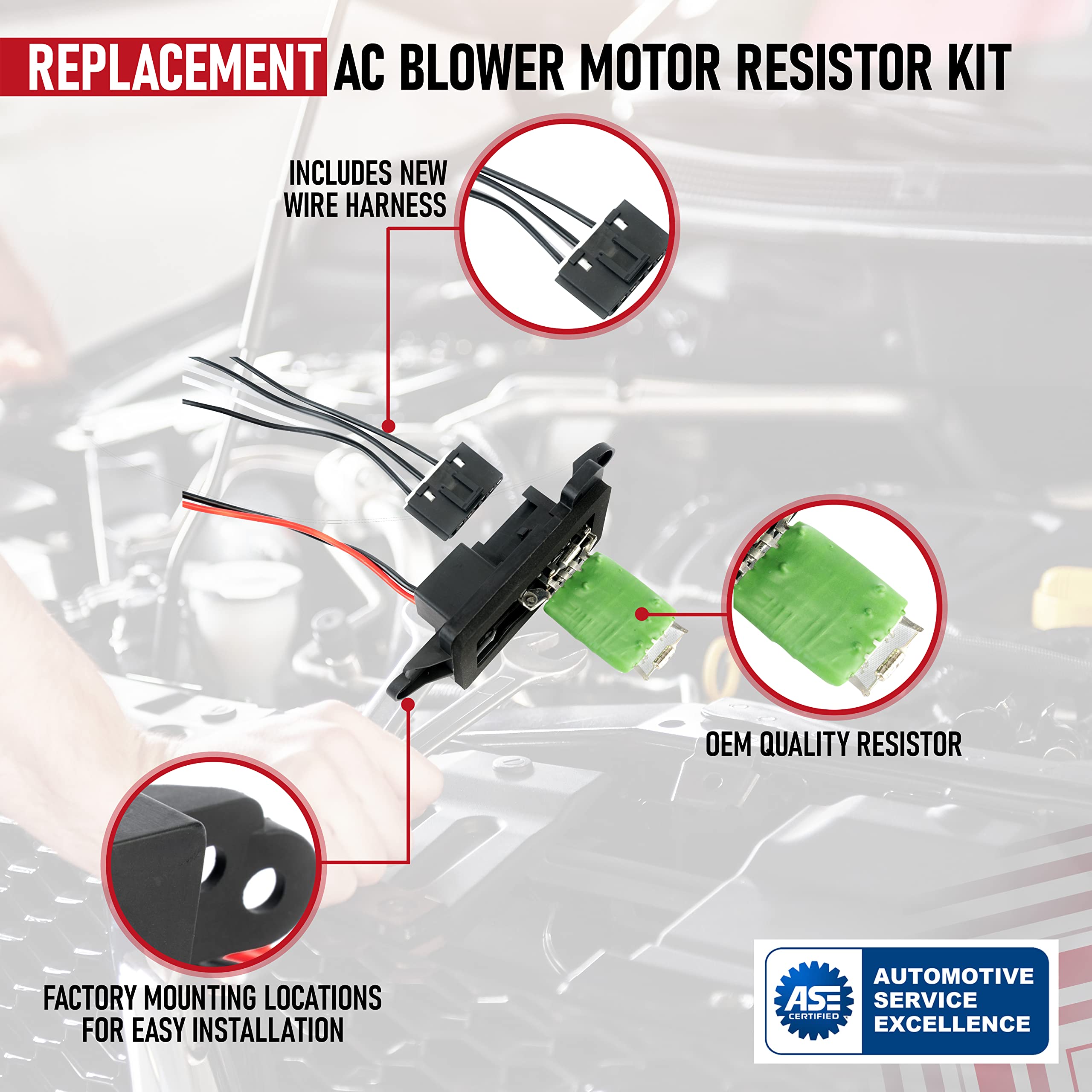 REPLACEMENT AC BLOWER MOTOR RESISTOR KIT

INCLUDES NEW WIRE HARNESS

OEM QUALITY RESISTOR

FACTORY MOUNTING LOCATIONS FOR EASY INSTALLATION

ASE CERTIFIED

AUTOMOTIVE SERVICE EXCELLENCE