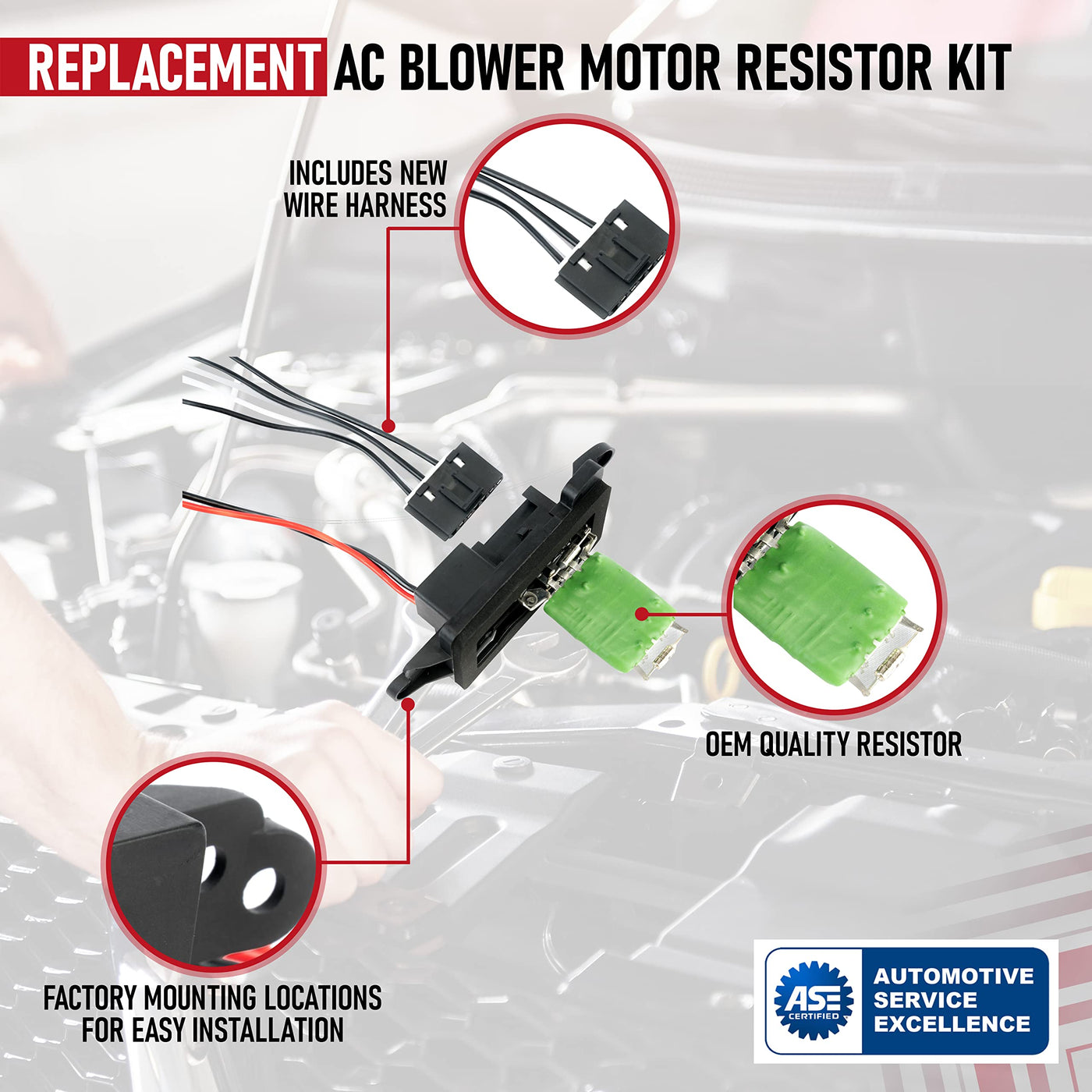 REPLACEMENT AC BLOWER MOTOR RESISTOR KIT

INCLUDES NEW WIRE HARNESS

OEM QUALITY RESISTOR

FACTORY MOUNTING LOCATIONS FOR EASY INSTALLATION

ASE CERTIFIED

AUTOMOTIVE SERVICE EXCELLENCE