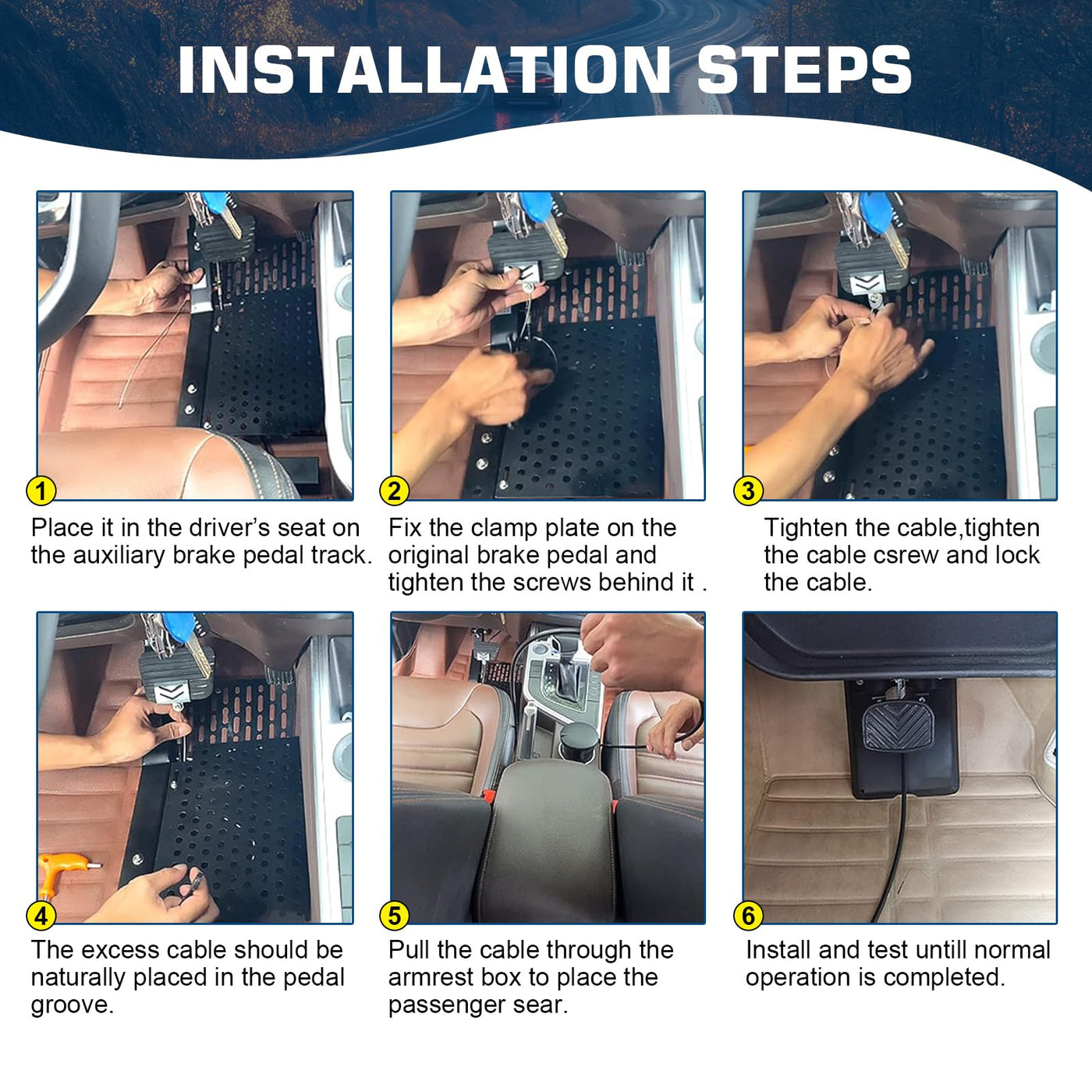 INSTALLATION STEPS

1
Place it in the driver's seat on the auxiliary brake pedal track.

2
Fix the clamp plate on the original brake pedal and tighten the screws behind it .

3
Tighten the cable,tighten the cable csrew and lock the cable.

4
The excess cable should be naturally placed in the pedal groove.

5
Pull the cable through the armrest box to place the passenger sear.

6
Install and test untill normal operation is completed.