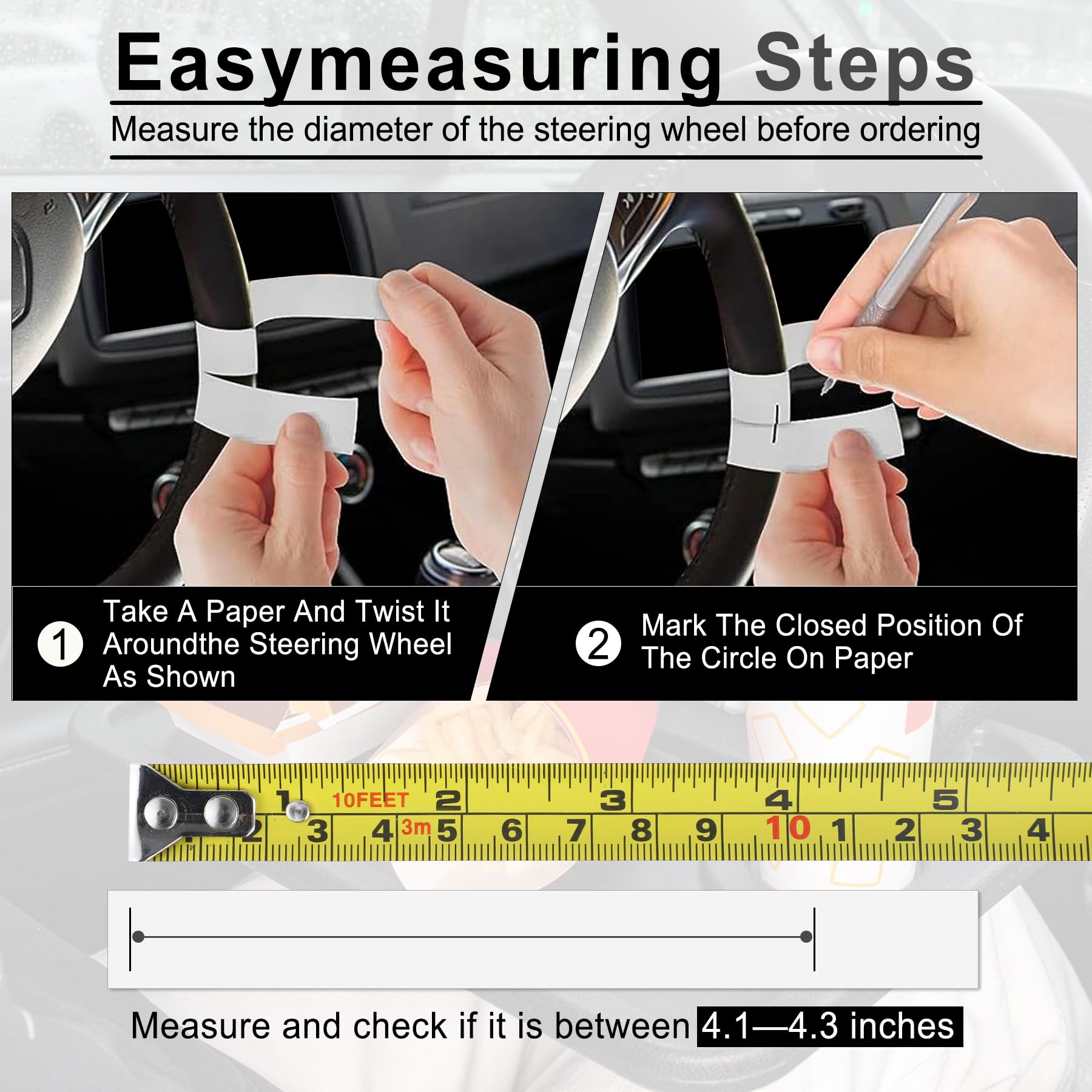 Easymeasuring Steps

Measure the diameter of the steering wheel before ordering

1 Take A Paper And Twist It Aroundthe Steering Wheel As Shown

2 Mark The Closed Position Of The Circle On Paper

1 10FEET 2 3 4 5
2 3 4 3m 5 6 7 8 9 10 1 2 3 4

Measure and check if it is between 4.1—4.3 inches