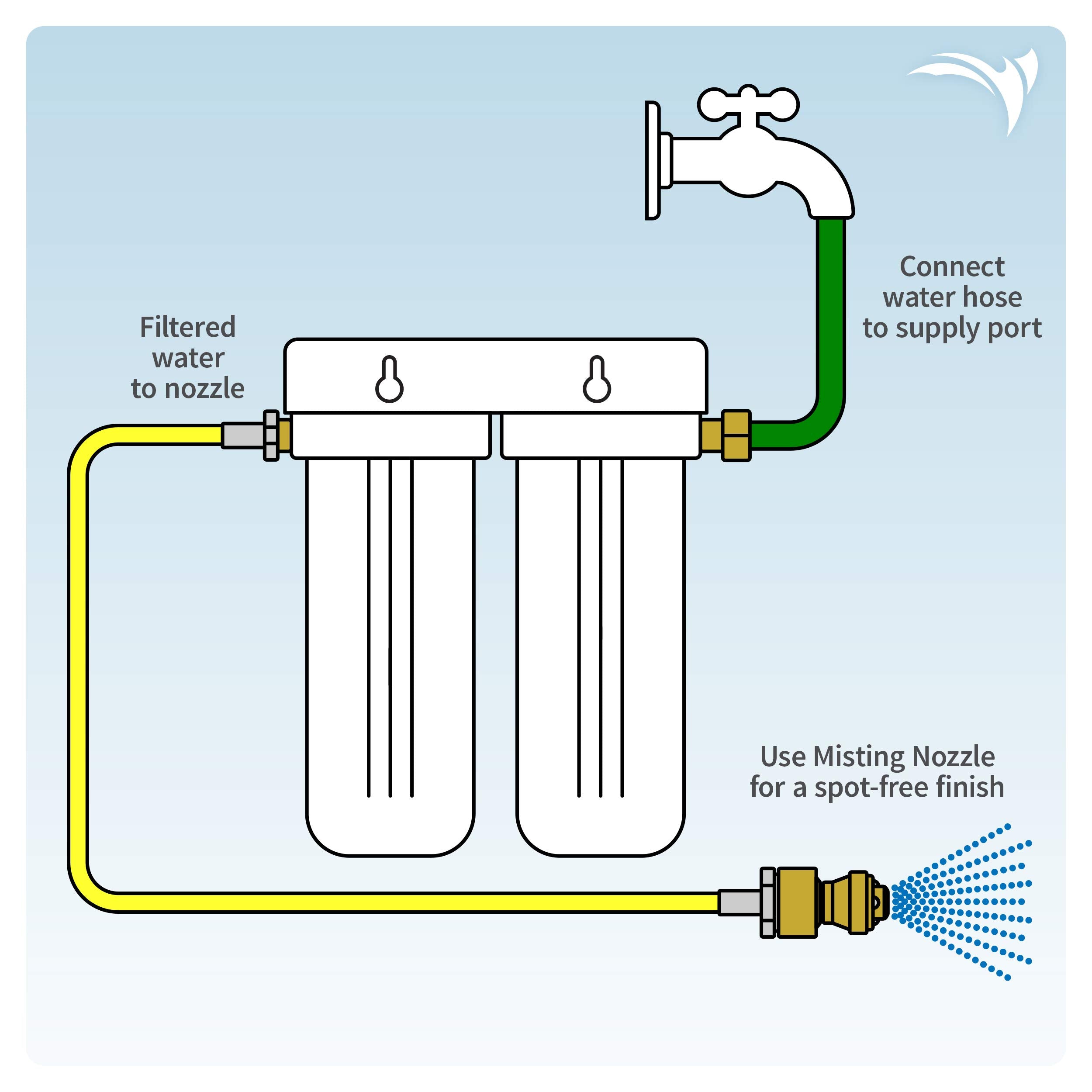 Connect water hose to supply port

Filtered water to nozzle

Use Misting Nozzle for a spot-free finish