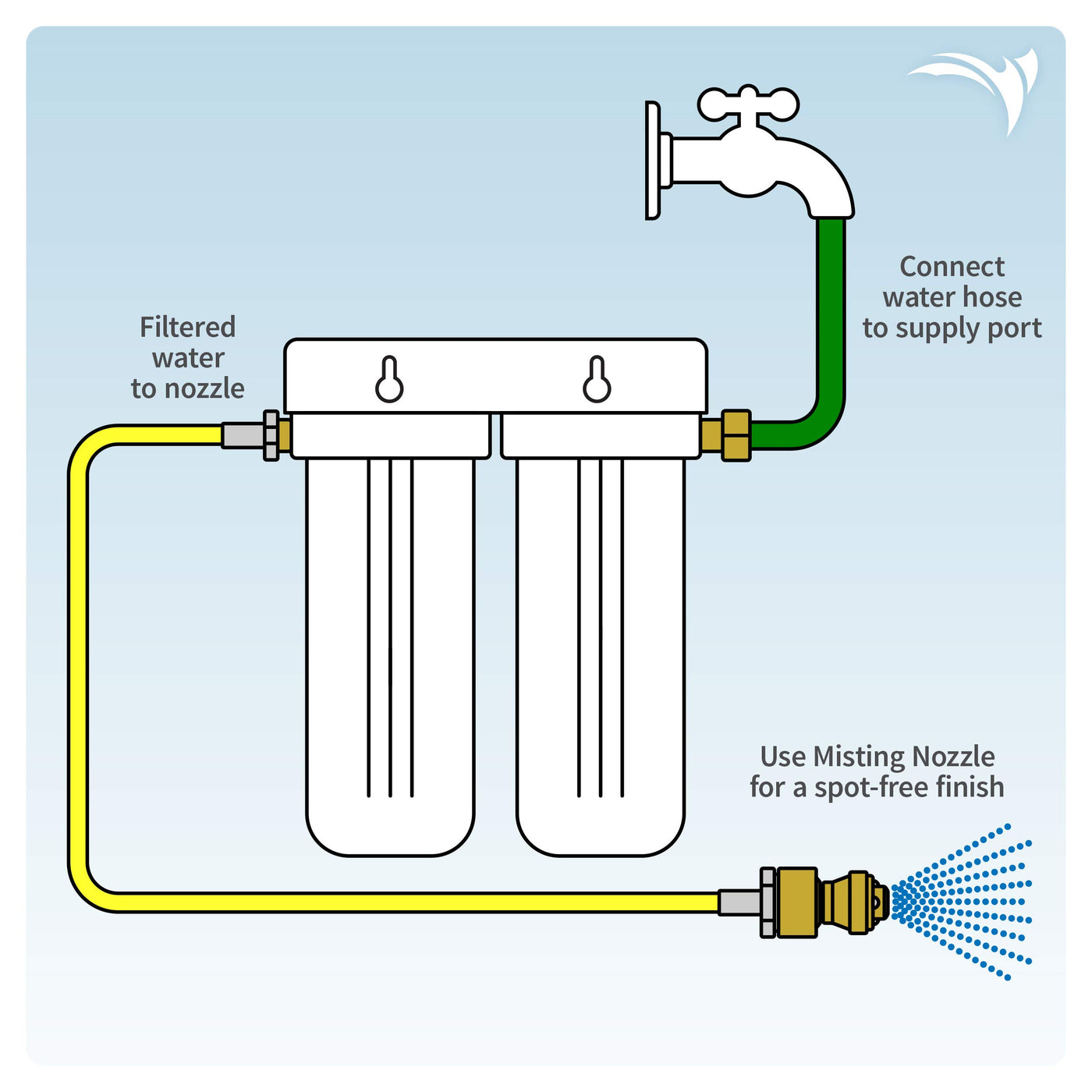 Connect water hose to supply port

Filtered water to nozzle

Use Misting Nozzle for a spot-free finish