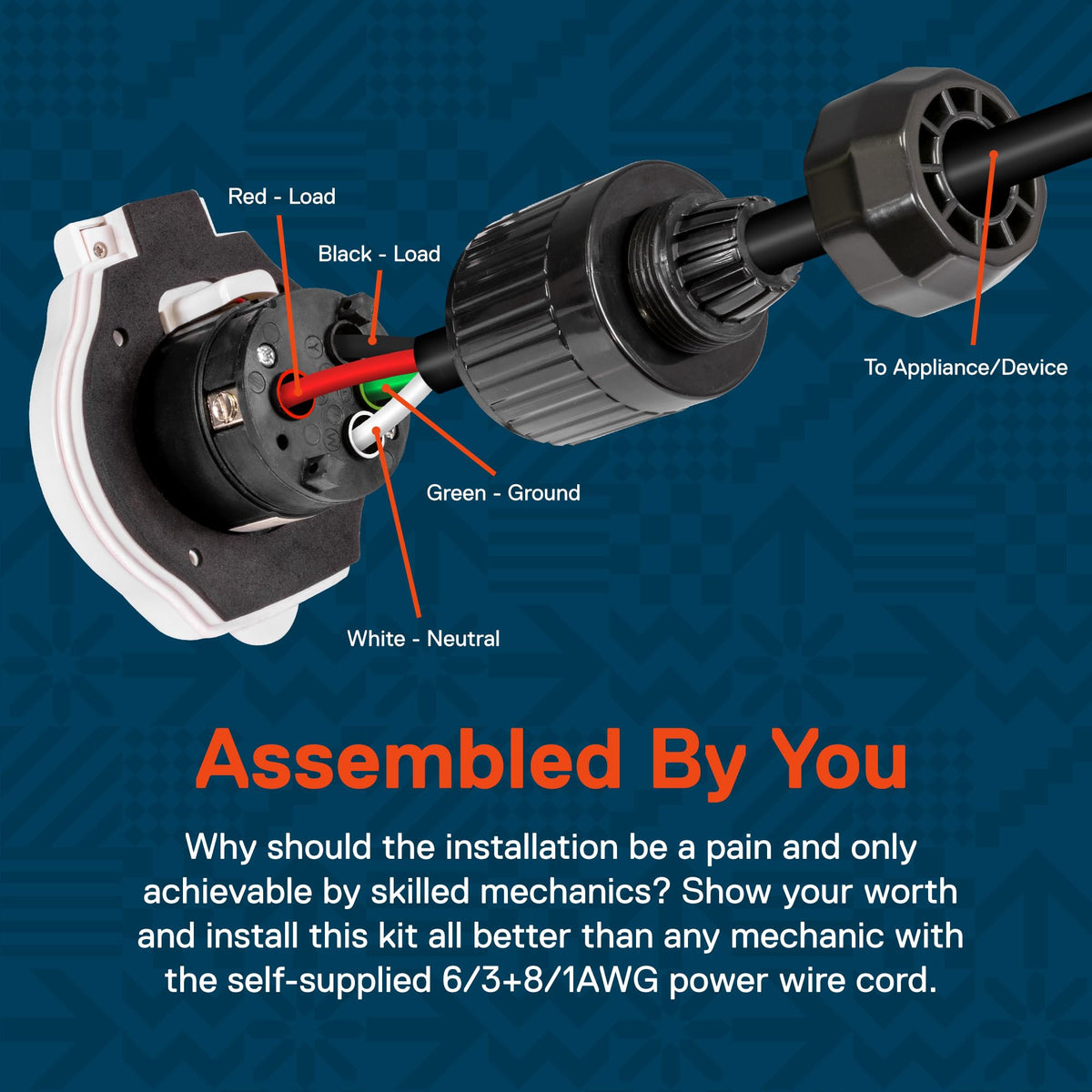 Red - Load

Black - Load

To Appliance/Device

Green - Ground

White - Neutral

Assembled By You

Why should the installation be a pain and only achievable by skilled mechanics? Show your worth and install this kit all better than any mechanic with the self-supplied 6/3+8/1AWG power wire cord.