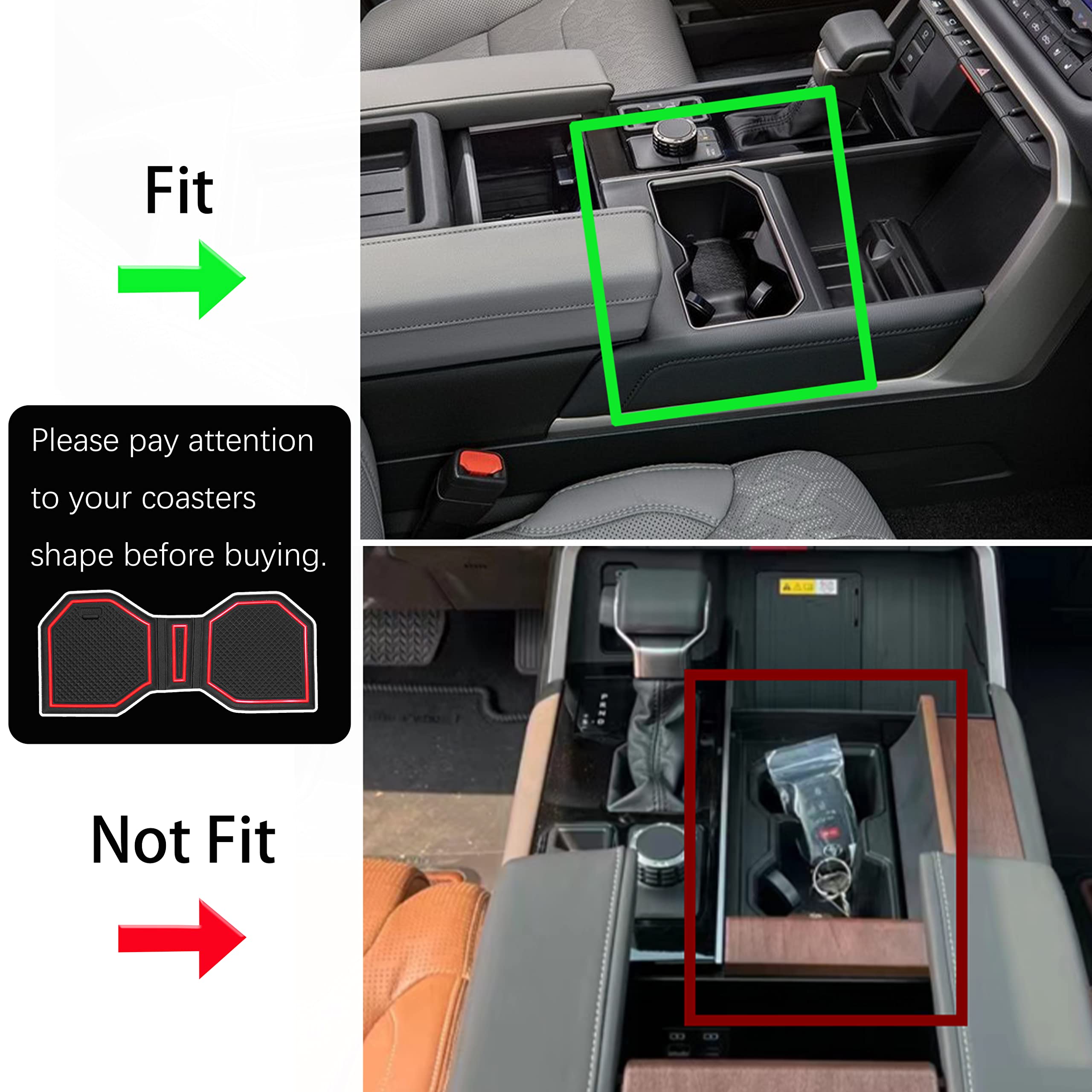 Fit

Please pay attention to your coasters shape before buying.

Not Fit