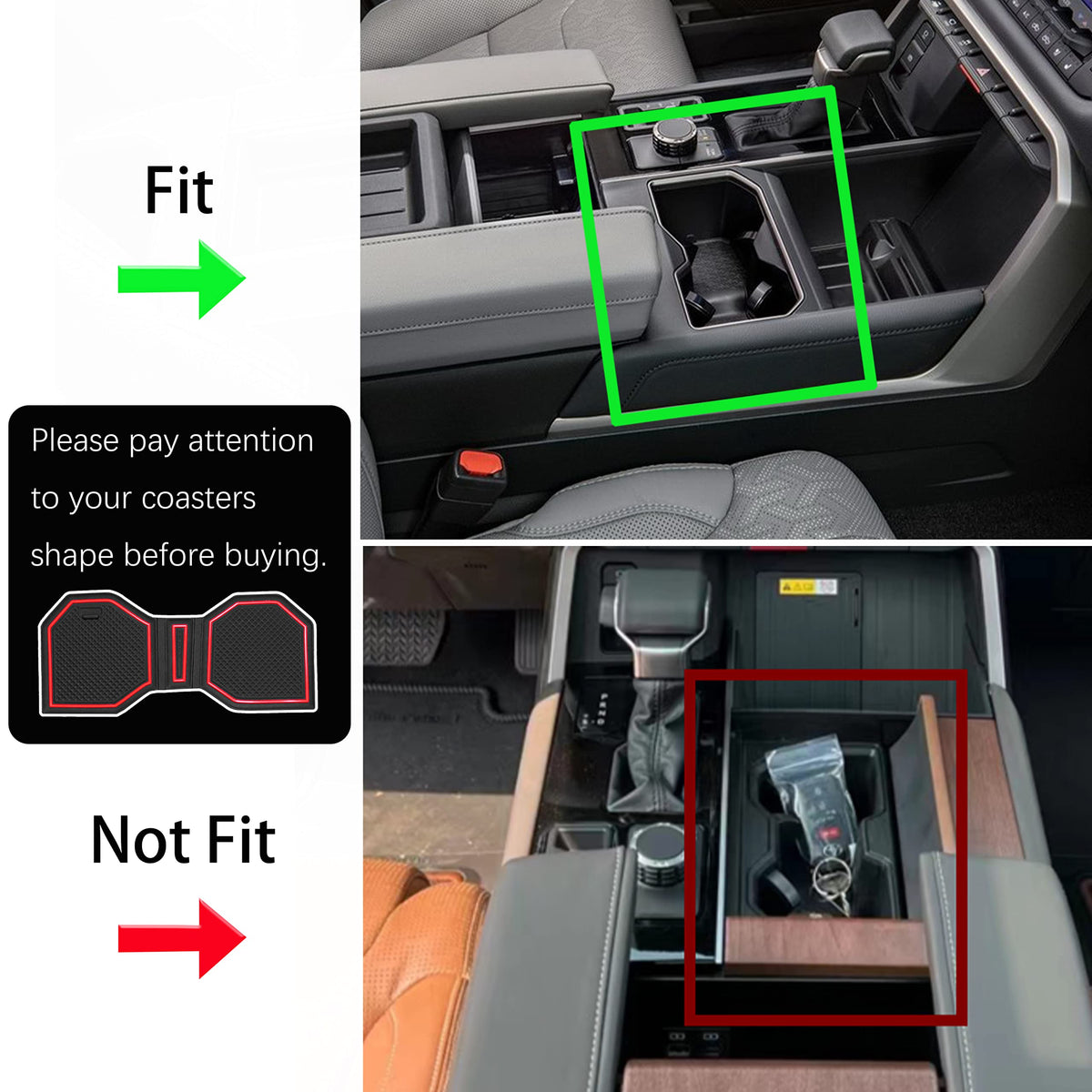 Fit

Please pay attention to your coasters shape before buying.

Not Fit