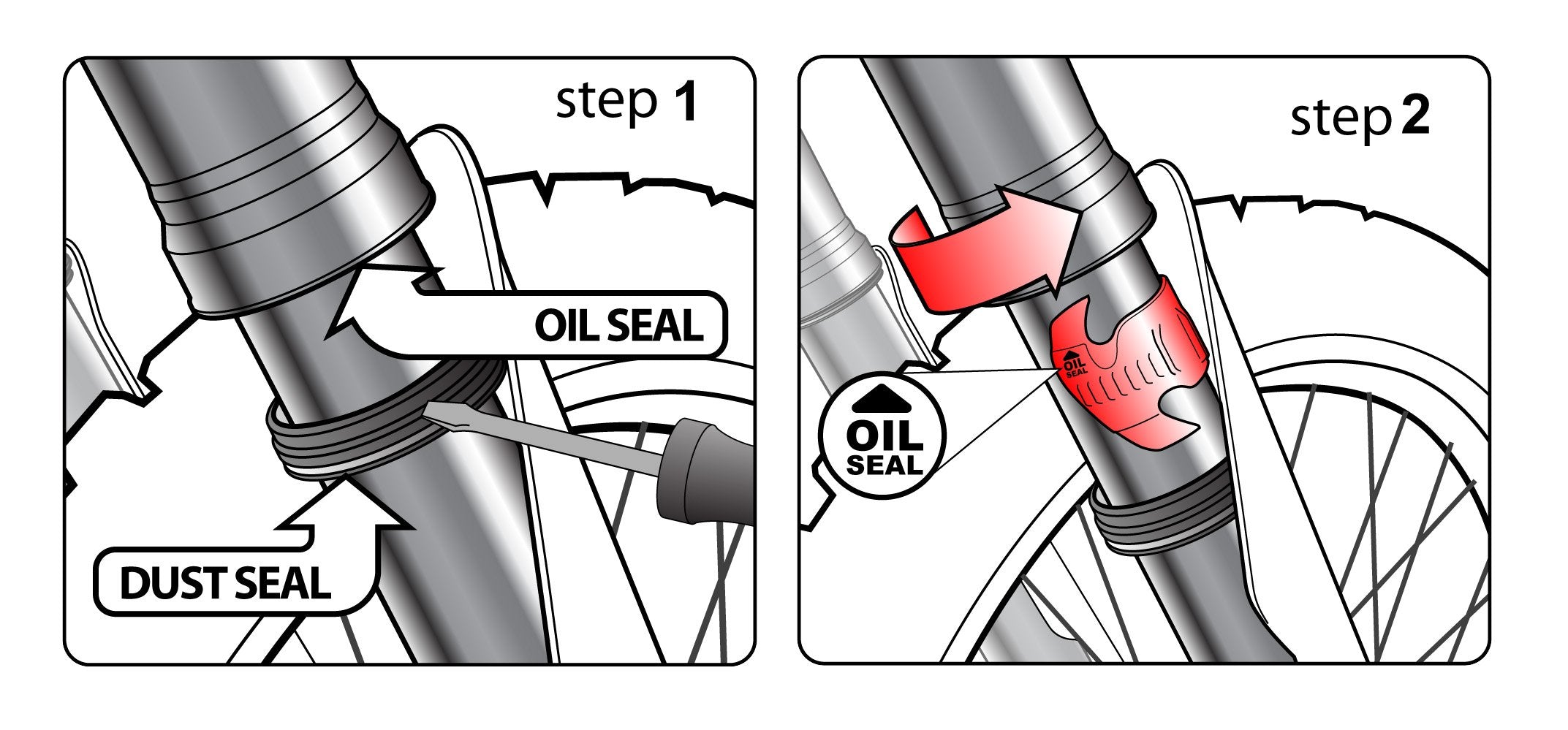 step 1

OIL SEAL

DUST SEAL

step 2

OIL SEAL

OIL SEAL