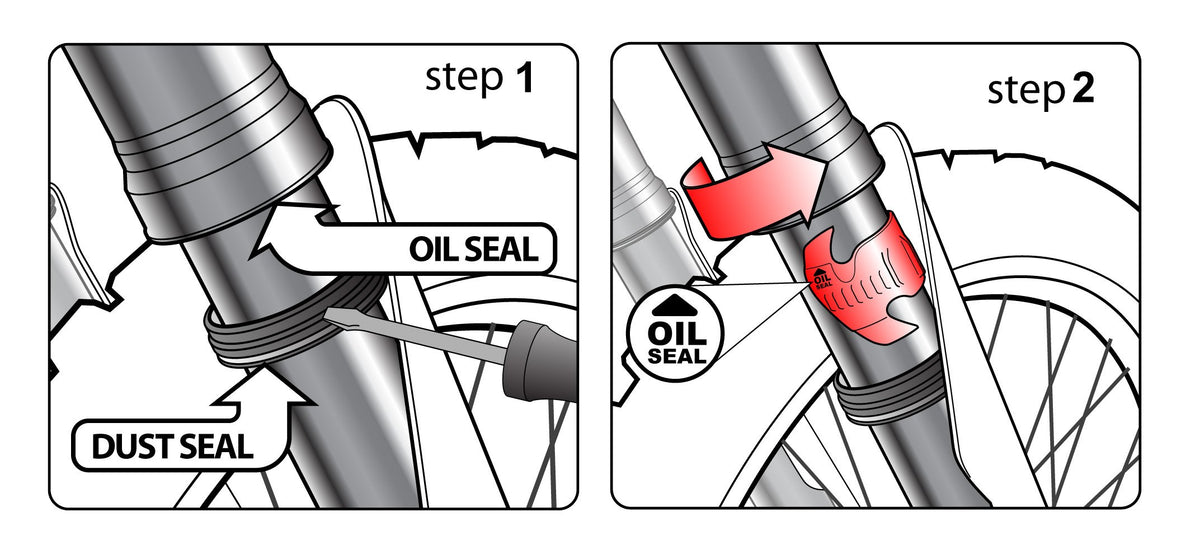 step 1

OIL SEAL

DUST SEAL

step 2

OIL SEAL

OIL SEAL