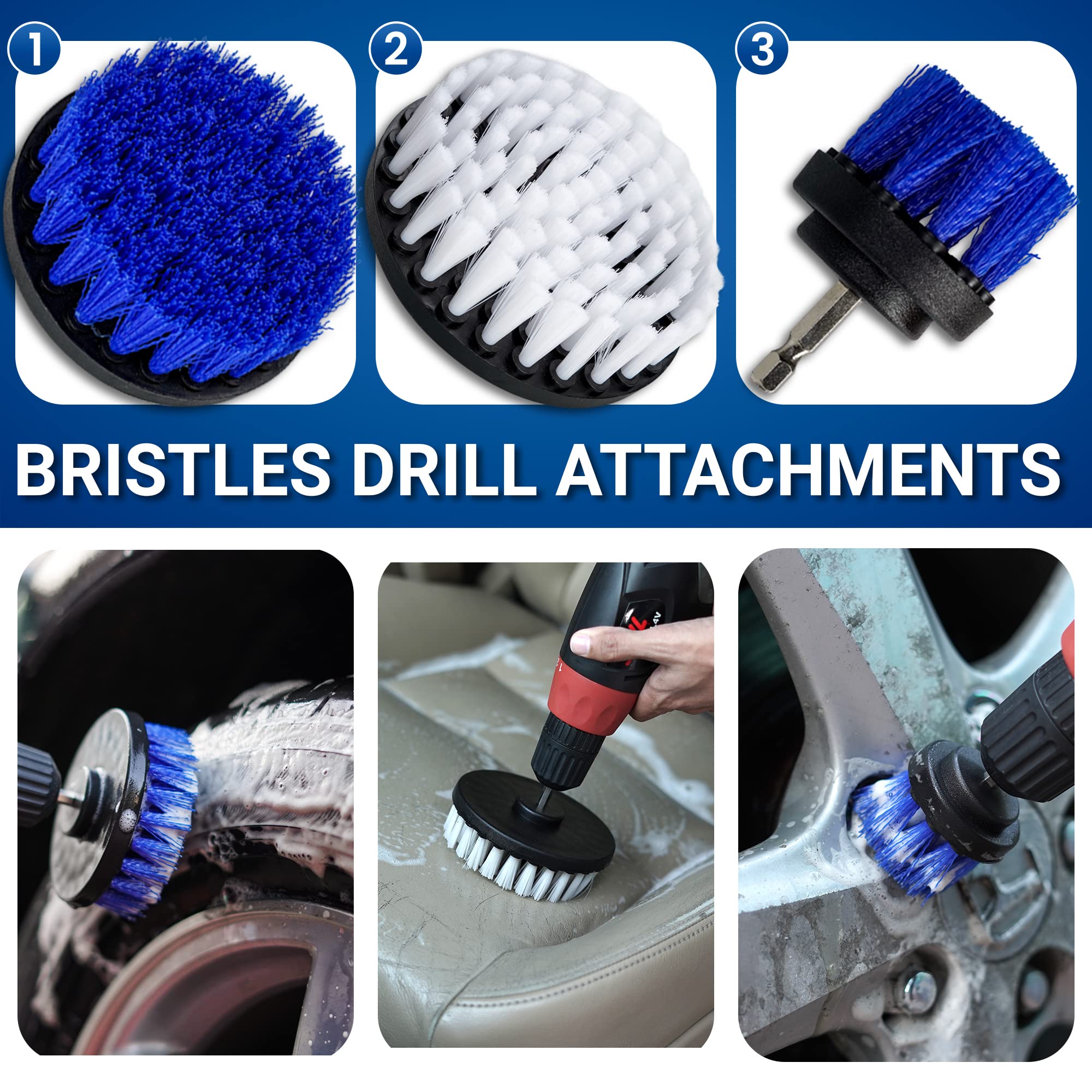 1

2

3

BRISTLES DRILL ATTACHMENTS