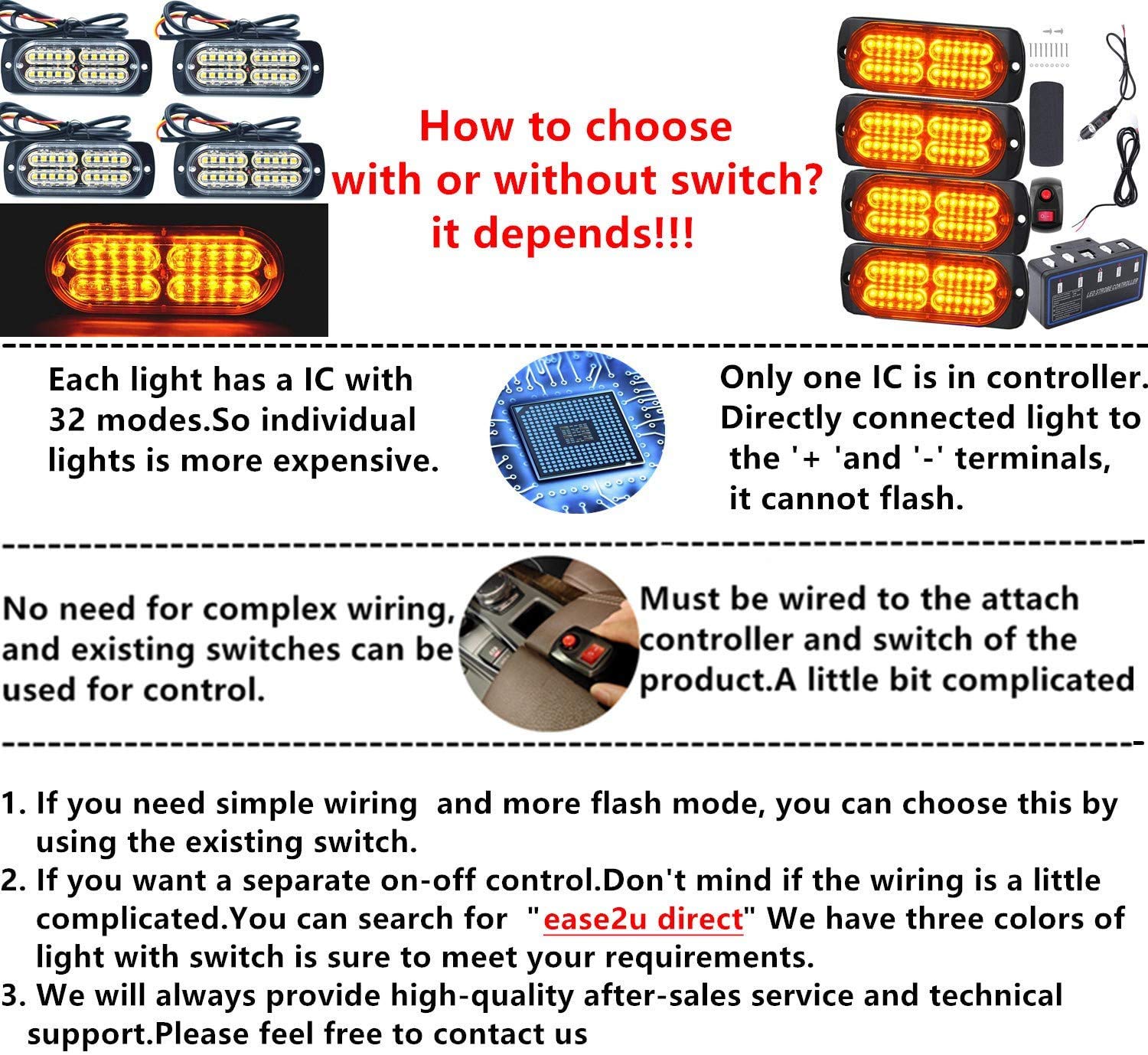 How to choose with or without switch? it depends!!!

LED STROBE CONTROLLER

Each light has a IC with 32 modes.So individual lights is more expensive.

Only one IC is in controller. Directly connected light to the '+ 'and '-' terminals, it cannot flash.

No need for complex wiring, and existing switches can be used for control.

Must be wired to the attach controller and switch of the product.A little bit complicated

1. If you need simple wiring  and more flash mode, you can choose this by using the existing switch.
2. If you want a separate on-off control.Don't mind if the wiring is a little complicated.You can search for  "ease2u direct" We have three colors of light with switch is sure to meet your requirements.
3. We will always provide high-quality after-sales service and technical support.Please feel free to contact us