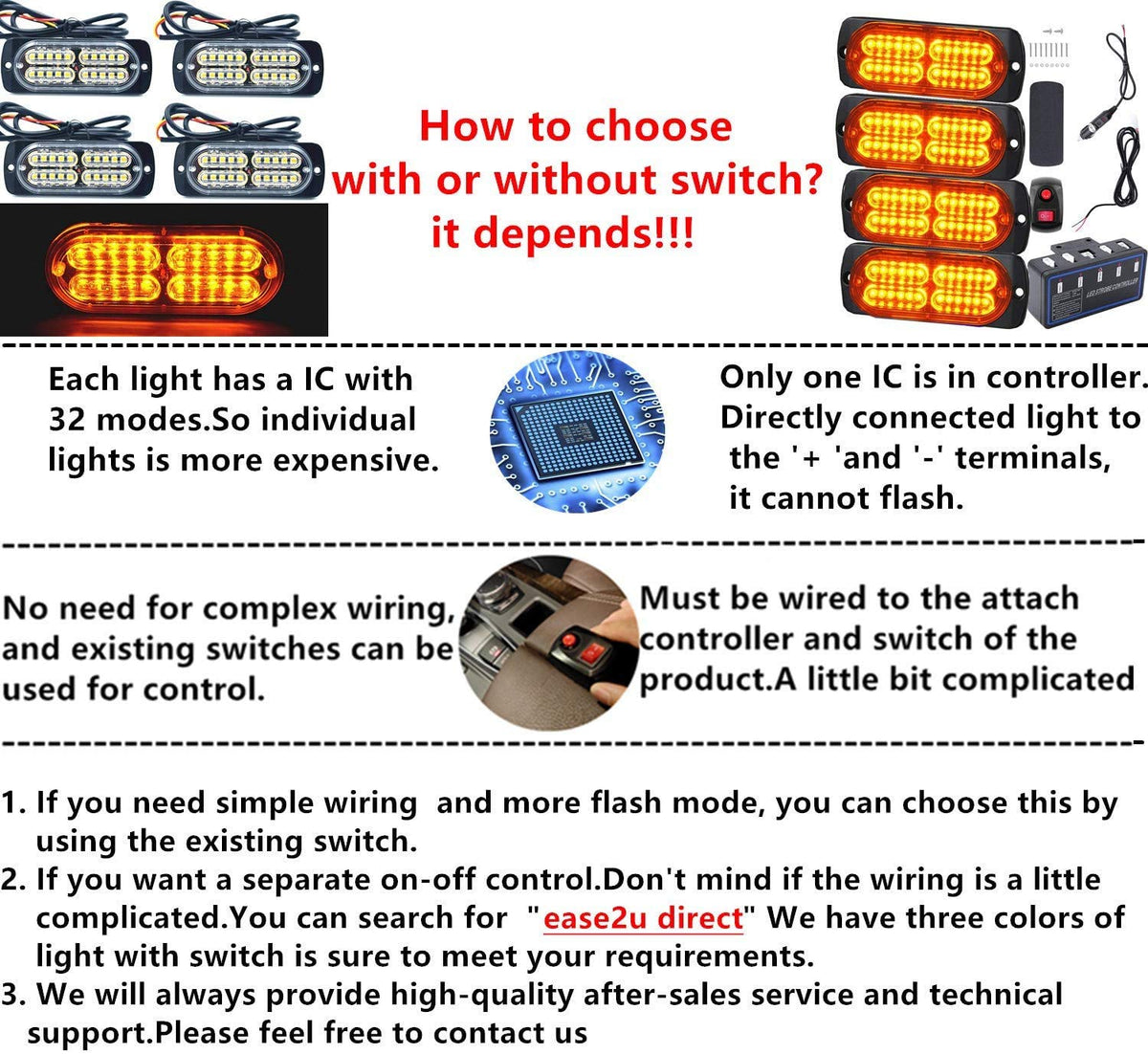 How to choose
with or without switch?
it depends!!!

LED STROBE CONTROLLER

Each light has a IC with 32 modes.So individual lights is more expensive.

Only one IC is in controller. Directly connected light to the '+ 'and '-' terminals, it cannot flash.

No need for complex wiring, and existing switches can be used for control.

Must be wired to the attach controller and switch of the product.A little bit complicated

1. If you need simple wiring and more flash mode, you can choose this by using the existing switch.
2. If you want a separate on-off control.Don't mind if the wiring is a little complicated.You can search for "ease2u direct" We have three colors of light with switch is sure to meet your requirements.
3. We will always provide high-quality after-sales service and technical support.Please feel free to contact us