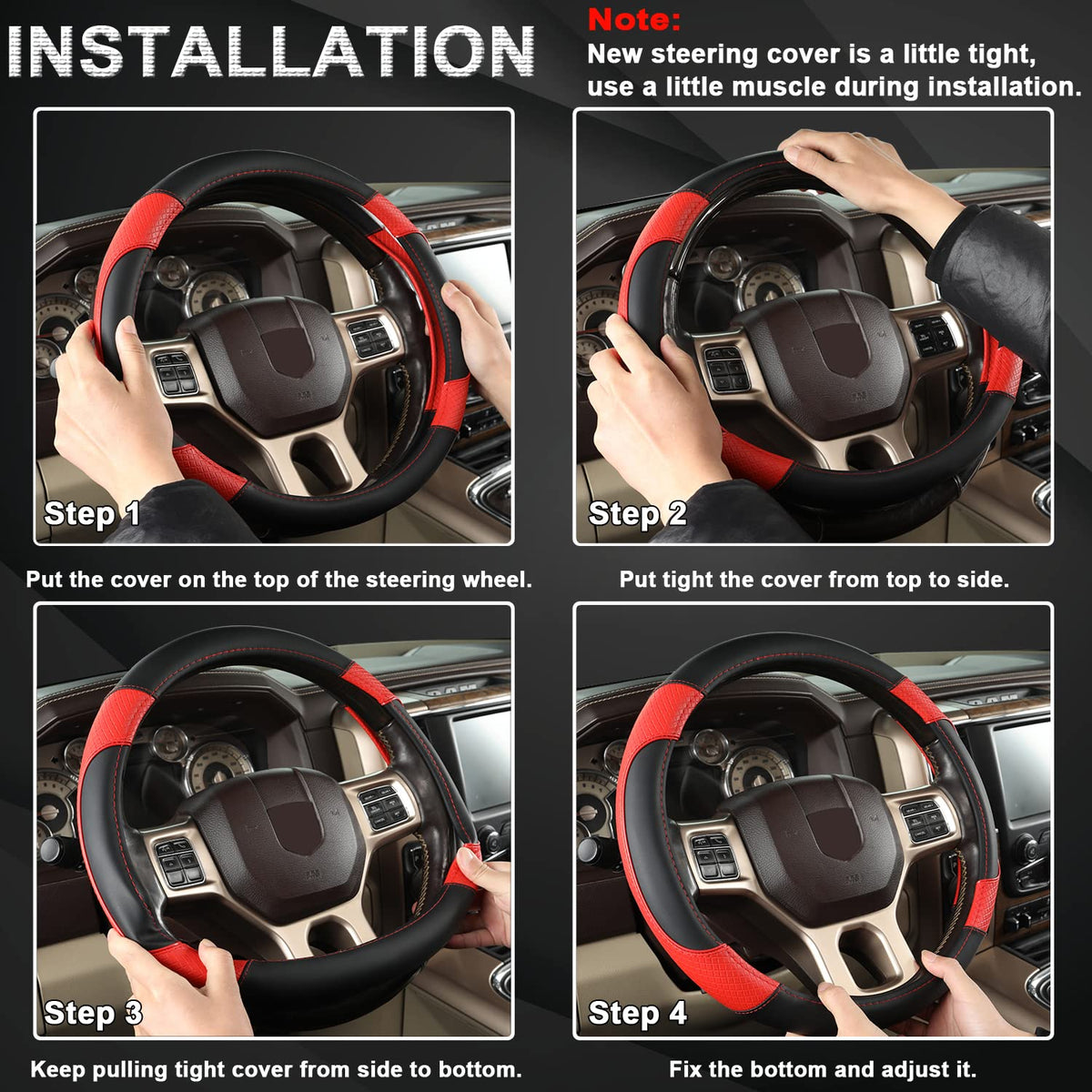 INSTALLATION

Note:
New steering cover is a little tight, use a little muscle during installation.

Step 1

Put the cover on the top of the steering wheel.

Step 2

Put tight the cover from top to side.

Step 3

Keep pulling tight cover from side to bottom.

Step 4

Fix the bottom and adjust it.