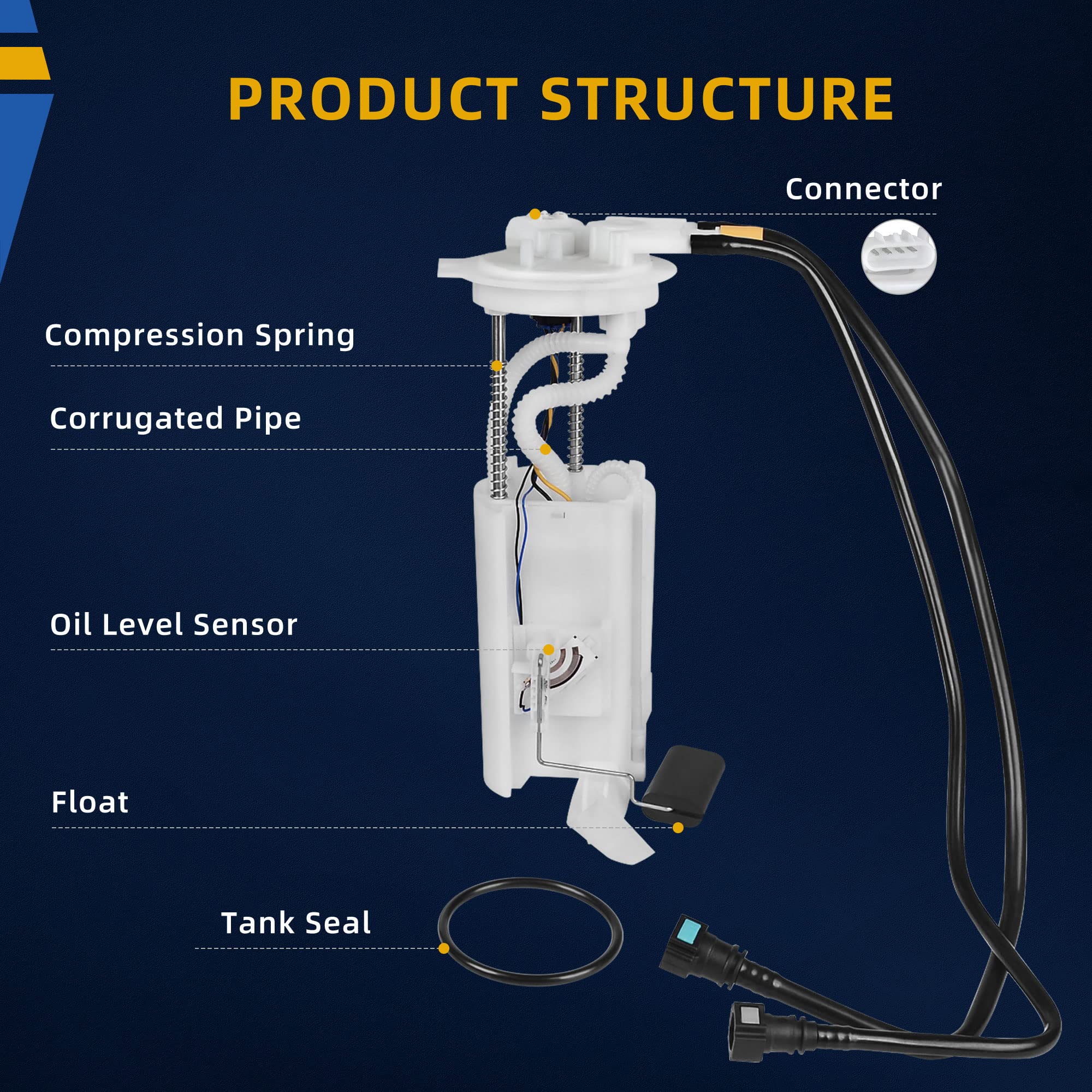 PRODUCT STRUCTURE

Connector

Compression Spring

Corrugated Pipe

Oil Level Sensor

Float

Tank Seal