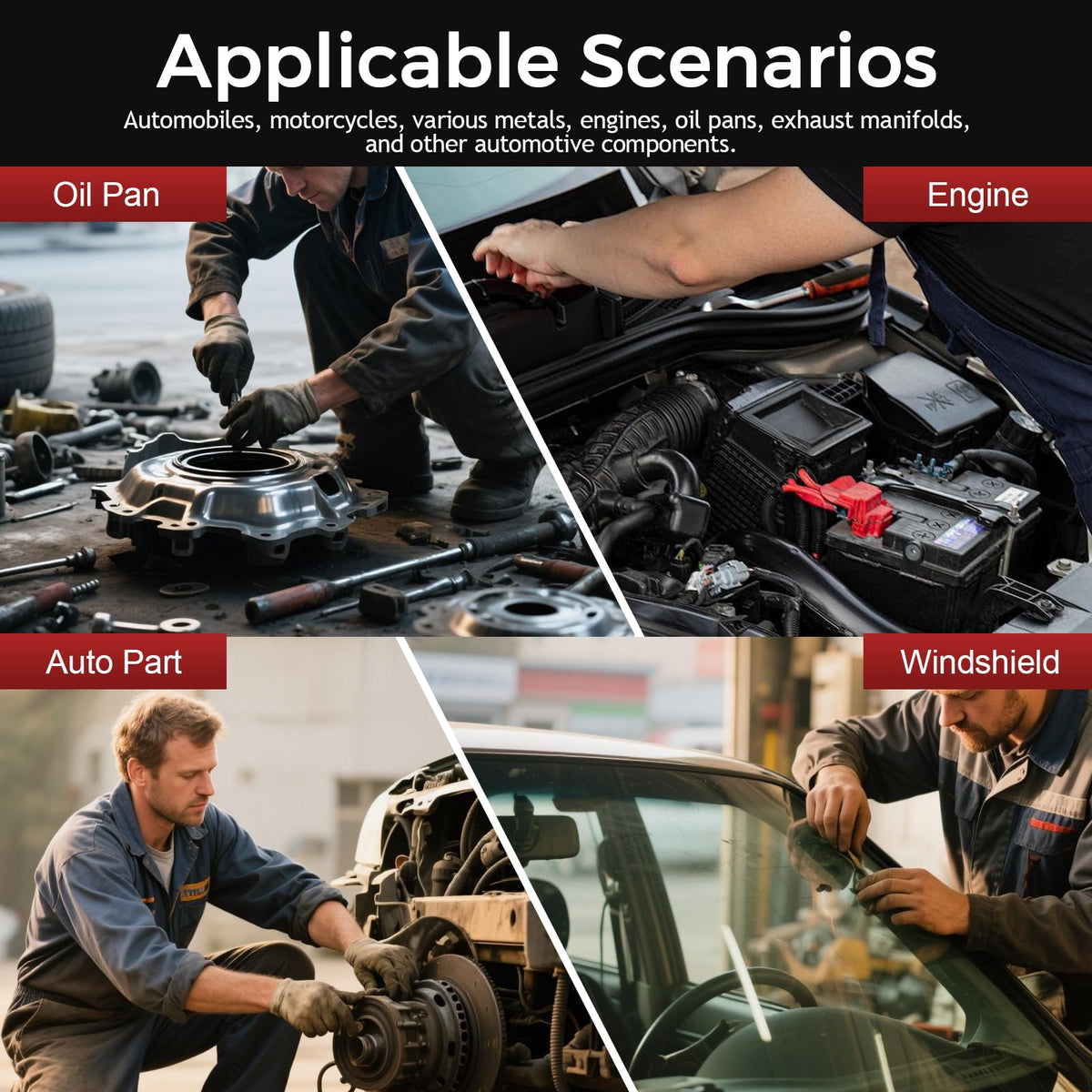 Applicable Scenarios

Automobiles, motorcycles, various metals, engines, oil pans, exhaust manifolds, and other automotive components.

Oil Pan

Engine

Auto Part

Windshield