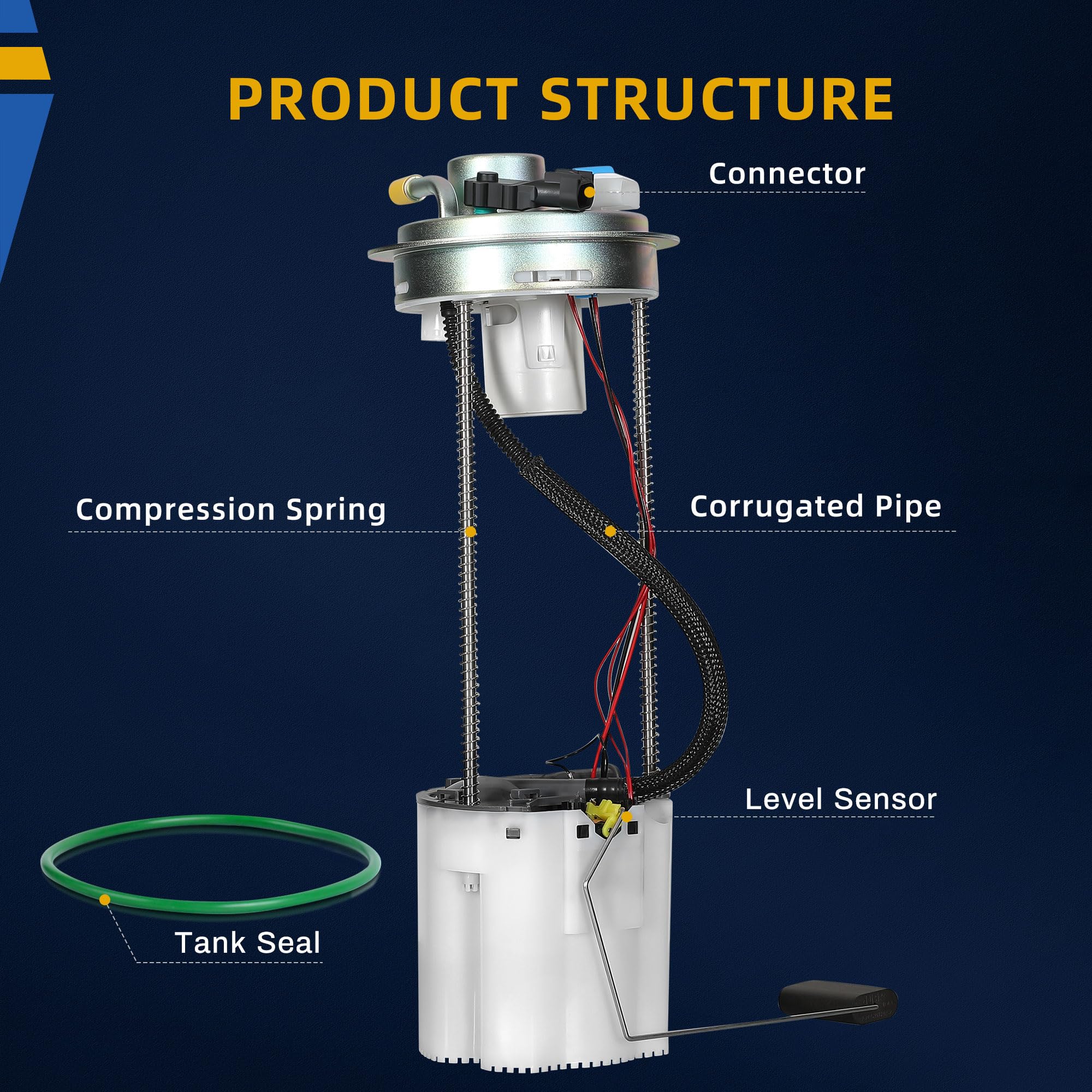 PRODUCT STRUCTURE

Connector

Compression Spring

Corrugated Pipe

Level Sensor

Tank Seal