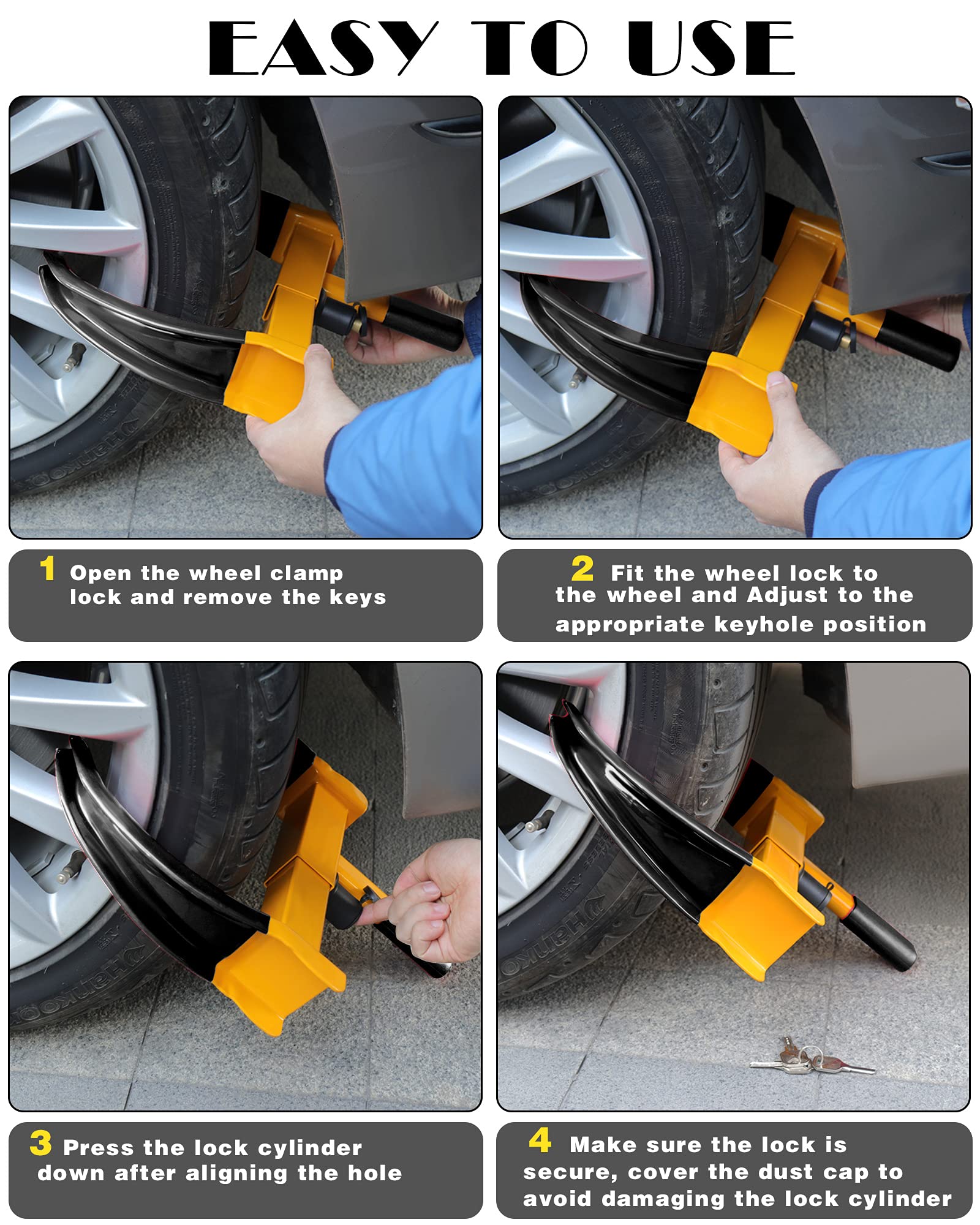 EASY TO USE

1 Open the wheel clamp lock and remove the keys

2 Fit the wheel lock to the wheel and Adjust to the appropriate keyhole position

3 Press the lock cylinder down after aligning the hole

4 Make sure the lock is secure, cover the dust cap to avoid damaging the lock cylinder