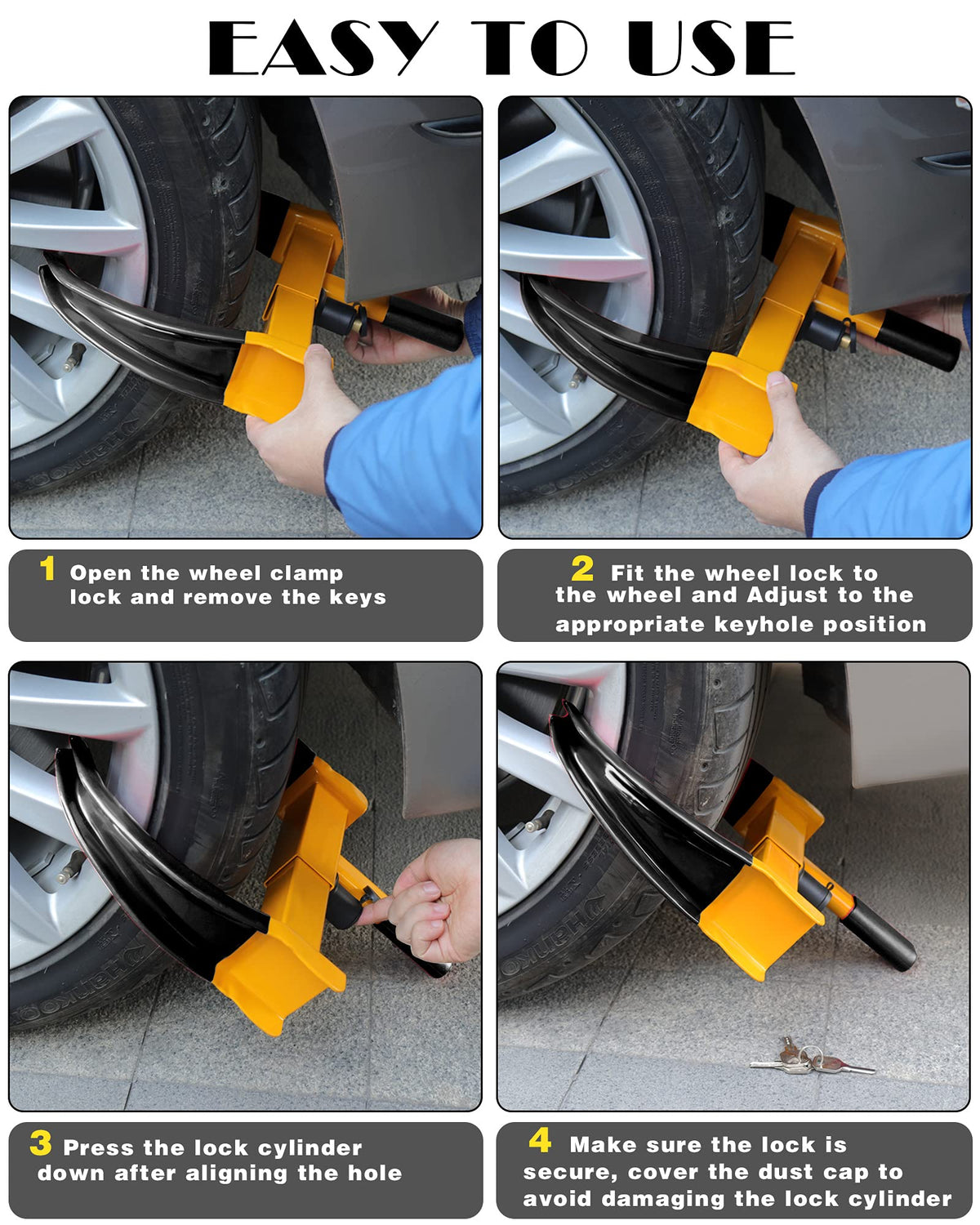 EASY TO USE

1 Open the wheel clamp lock and remove the keys

2 Fit the wheel lock to the wheel and Adjust to the appropriate keyhole position

3 Press the lock cylinder down after aligning the hole

4 Make sure the lock is secure, cover the dust cap to avoid damaging the lock cylinder