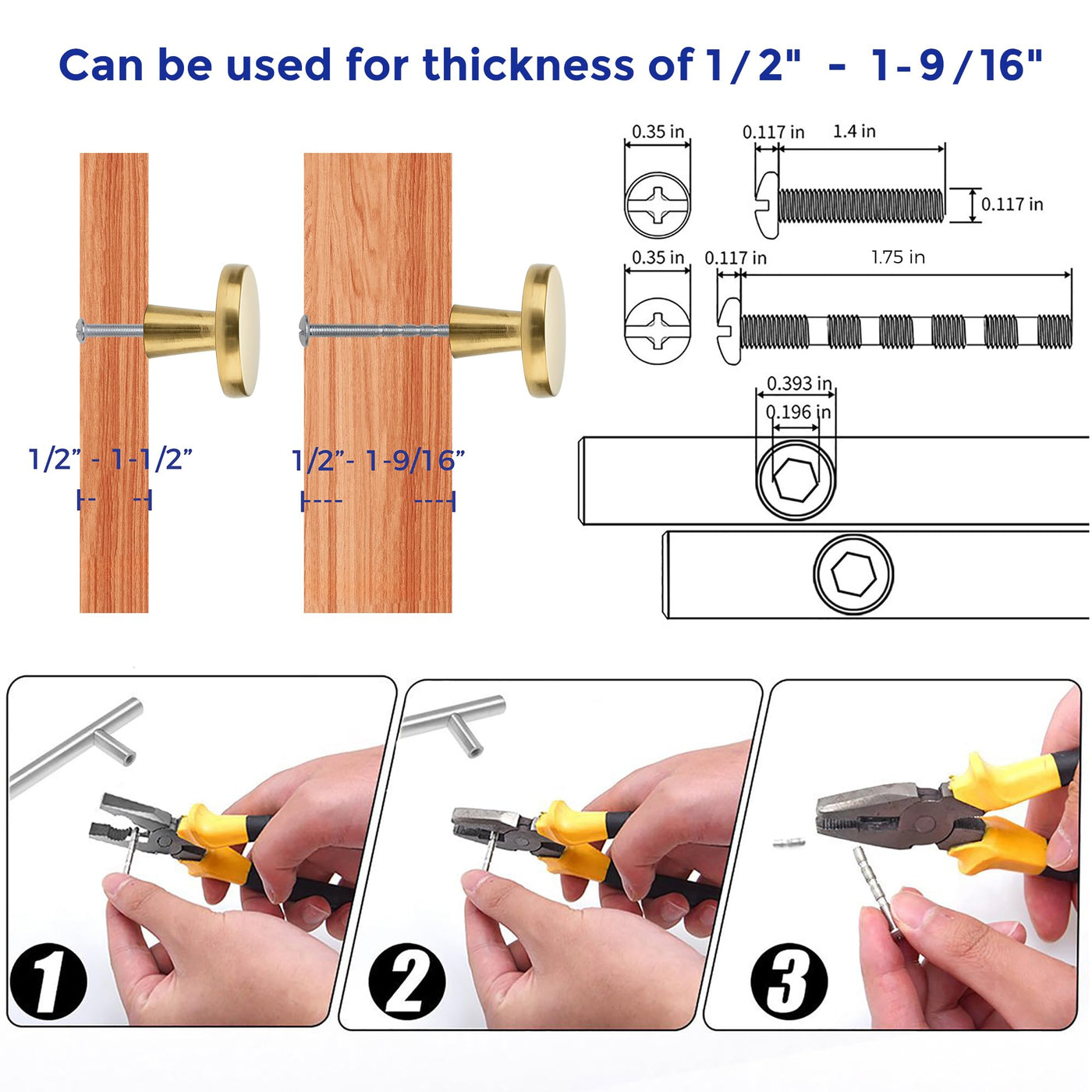 Can be used for thickness of 1/2" - 1-9/16"

1/2" - 1-1/2"

1/2"- 1-9/16"

0.35 in
0.117 in
1.4 in
0.117 in

0.35 in
0.117 in
1.75 in

0.393 in
0.196 in

1

2

3