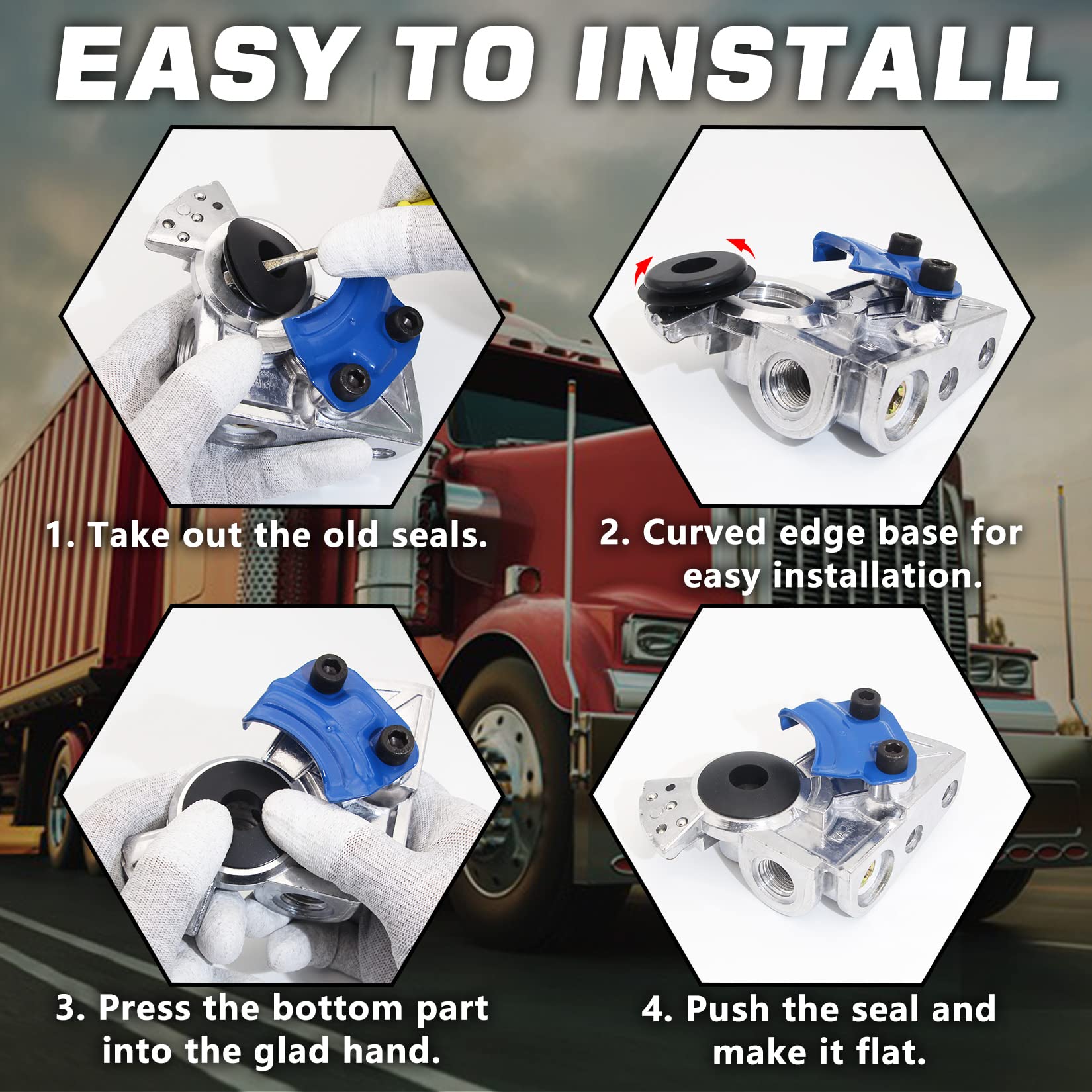 EASY TO INSTALL

1. Take out the old seals.

2. Curved edge base for easy installation.

3. Press the bottom part into the glad hand.

4. Push the seal and make it flat.