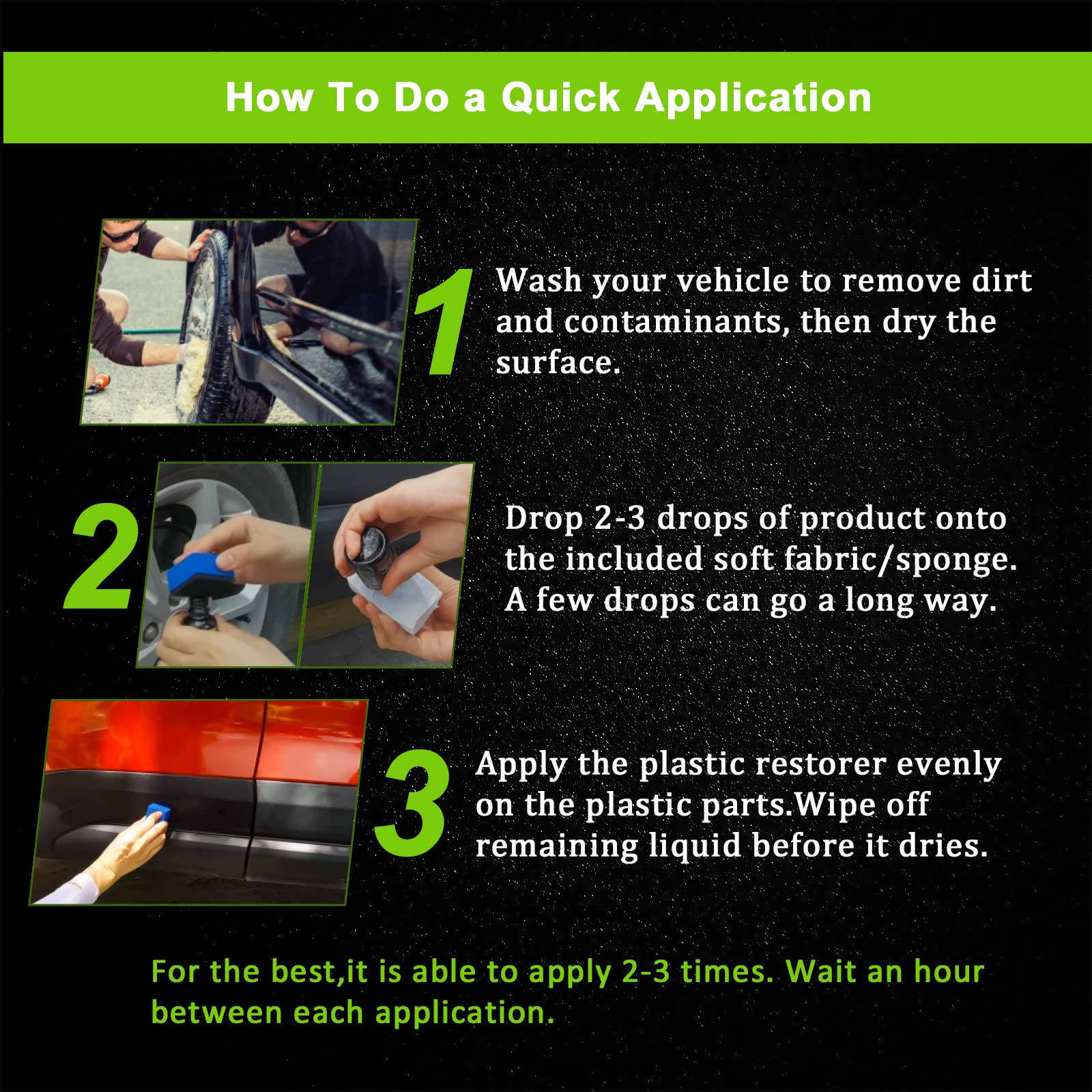 How To Do a Quick Application

1 Wash your vehicle to remove dirt and contaminants, then dry the surface.

2 Drop 2-3 drops of product onto the included soft fabric/sponge. A few drops can go a long way.

3 Apply the plastic restorer evenly on the plastic parts.Wipe off remaining liquid before it dries.

For the best,it is able to apply 2-3 times. Wait an hour between each application.