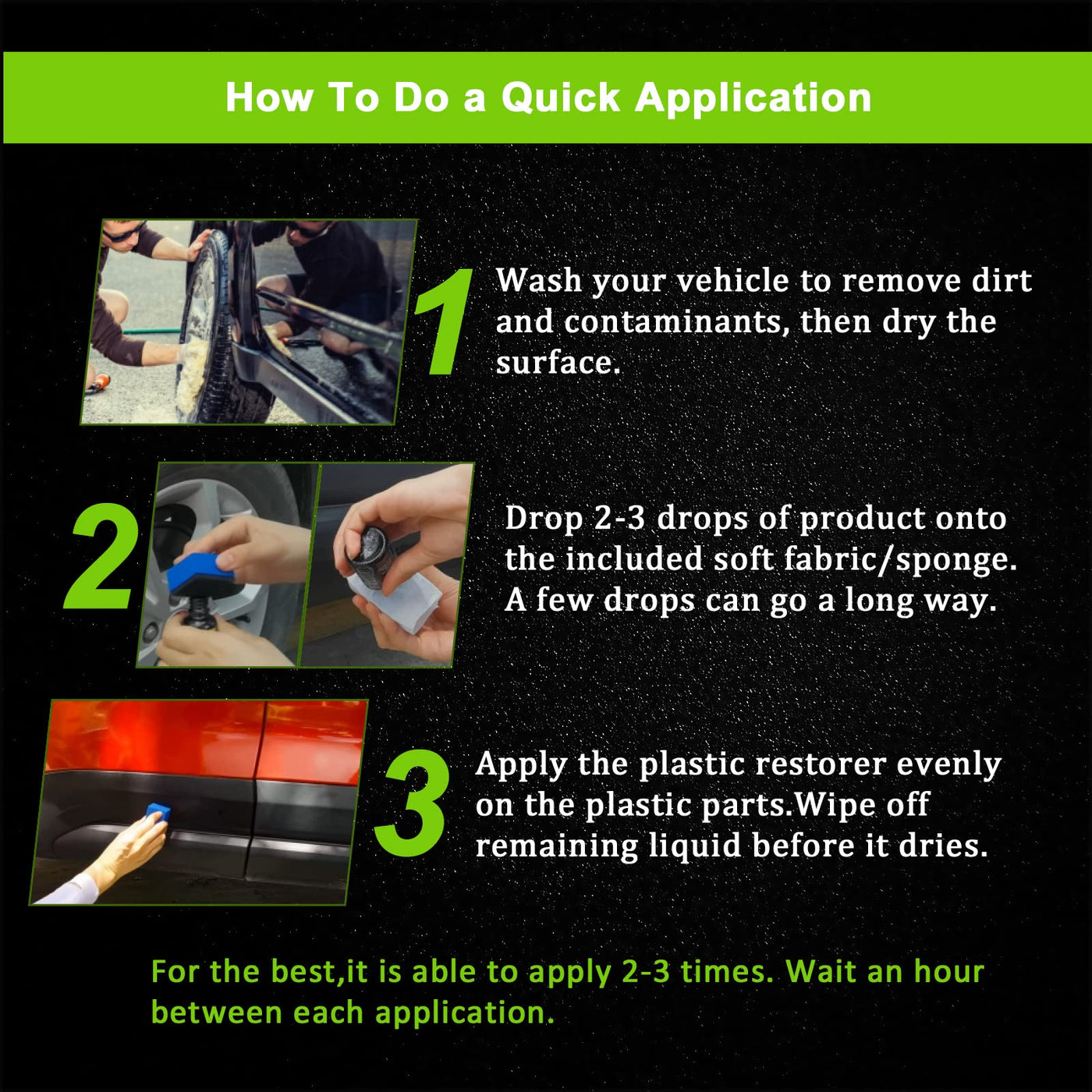 How To Do a Quick Application

1 Wash your vehicle to remove dirt and contaminants, then dry the surface.

2 Drop 2-3 drops of product onto the included soft fabric/sponge. A few drops can go a long way.

3 Apply the plastic restorer evenly on the plastic parts.Wipe off remaining liquid before it dries.

For the best,it is able to apply 2-3 times. Wait an hour between each application.