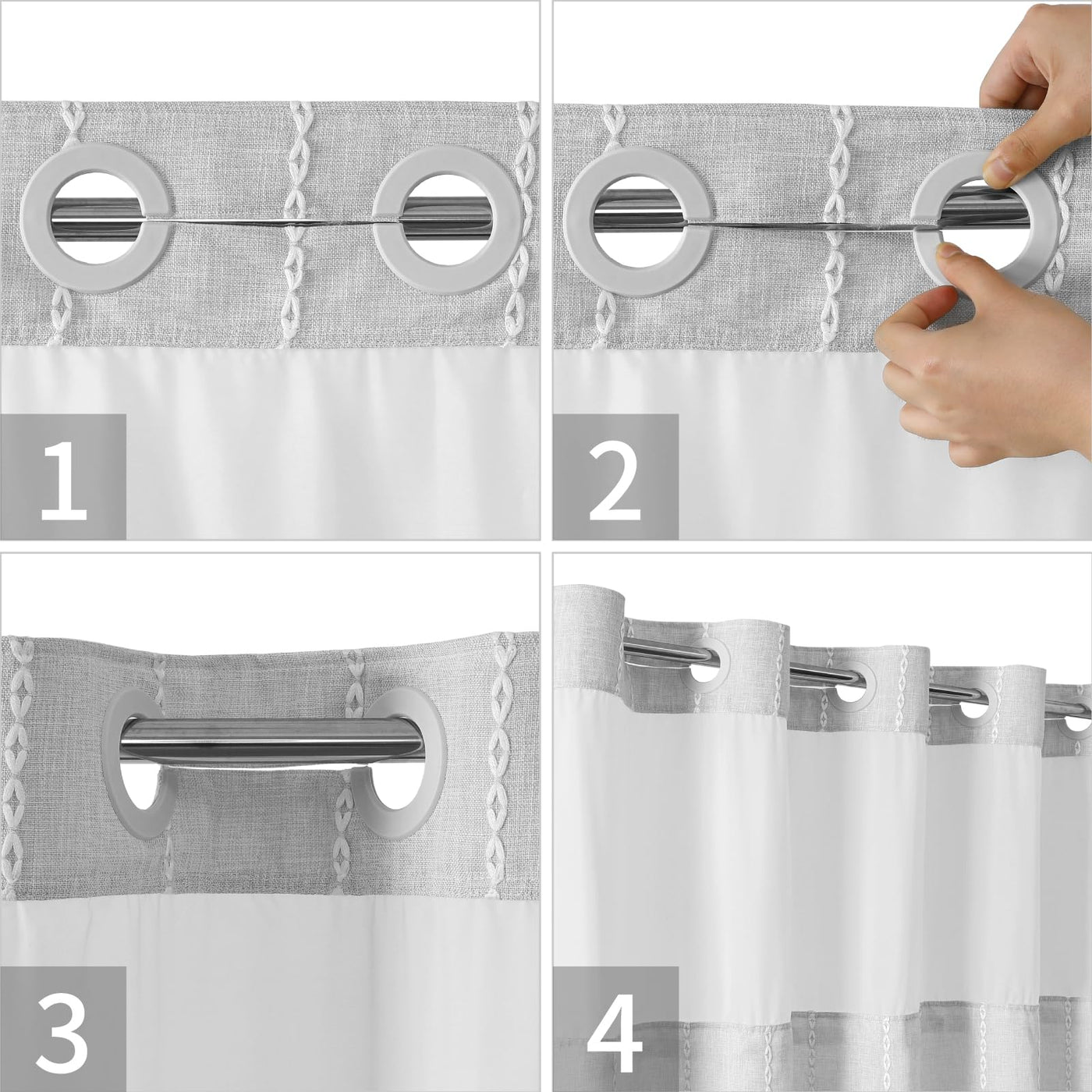 1

2

3

4