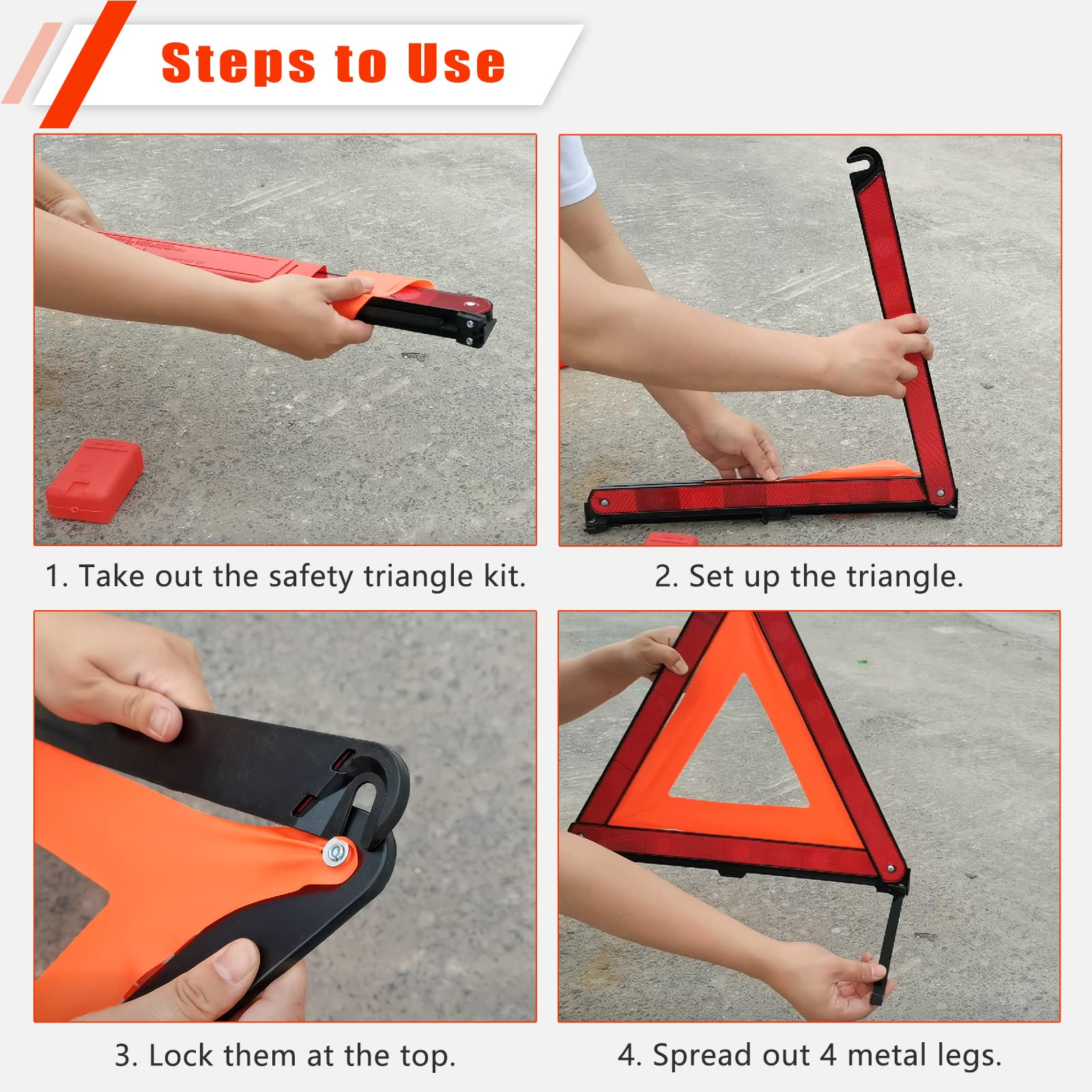 Steps to Use

1. Take out the safety triangle kit.

2. Set up the triangle.

3. Lock them at the top.

4. Spread out 4 metal legs.