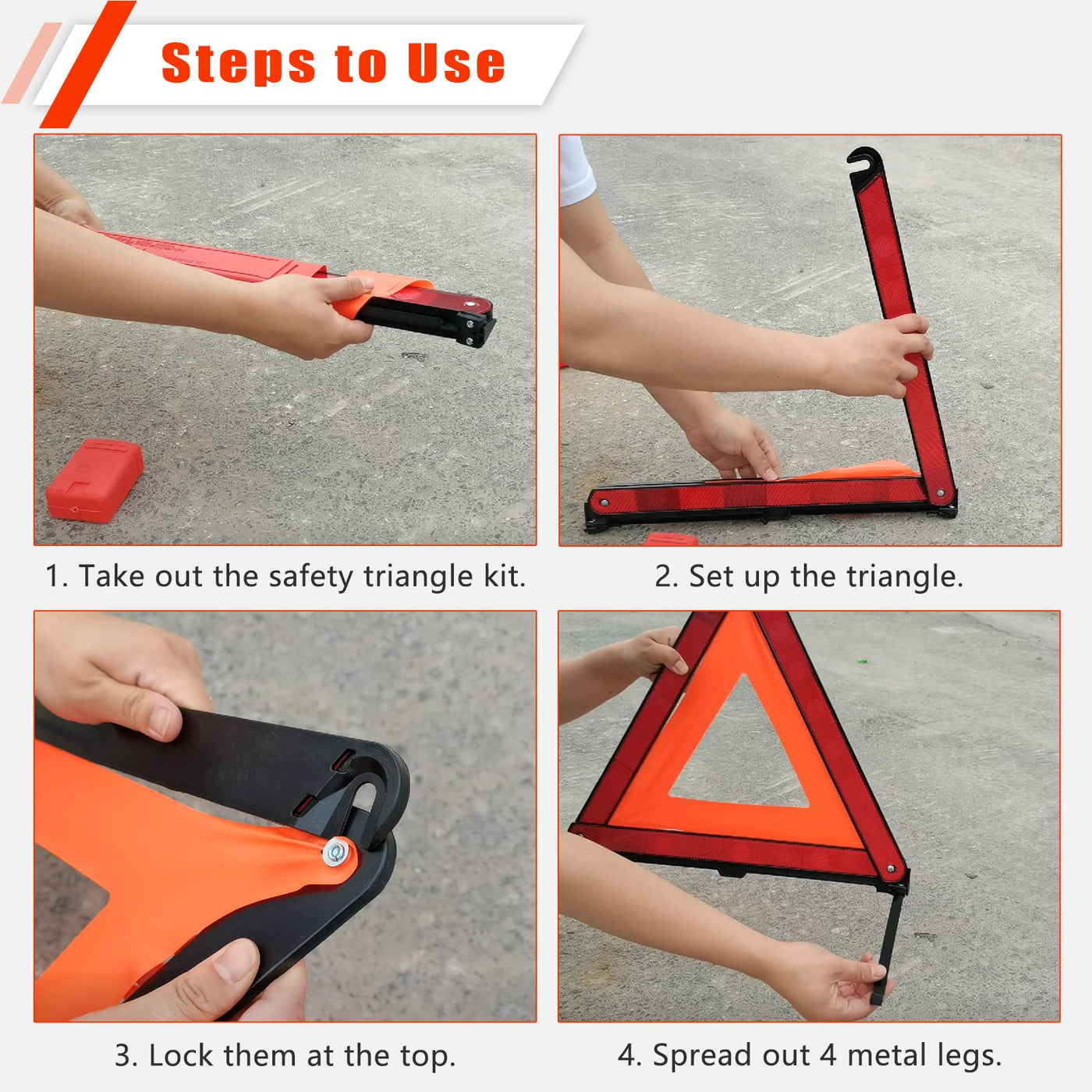 Steps to Use

1. Take out the safety triangle kit.

2. Set up the triangle.

3. Lock them at the top.

4. Spread out 4 metal legs.