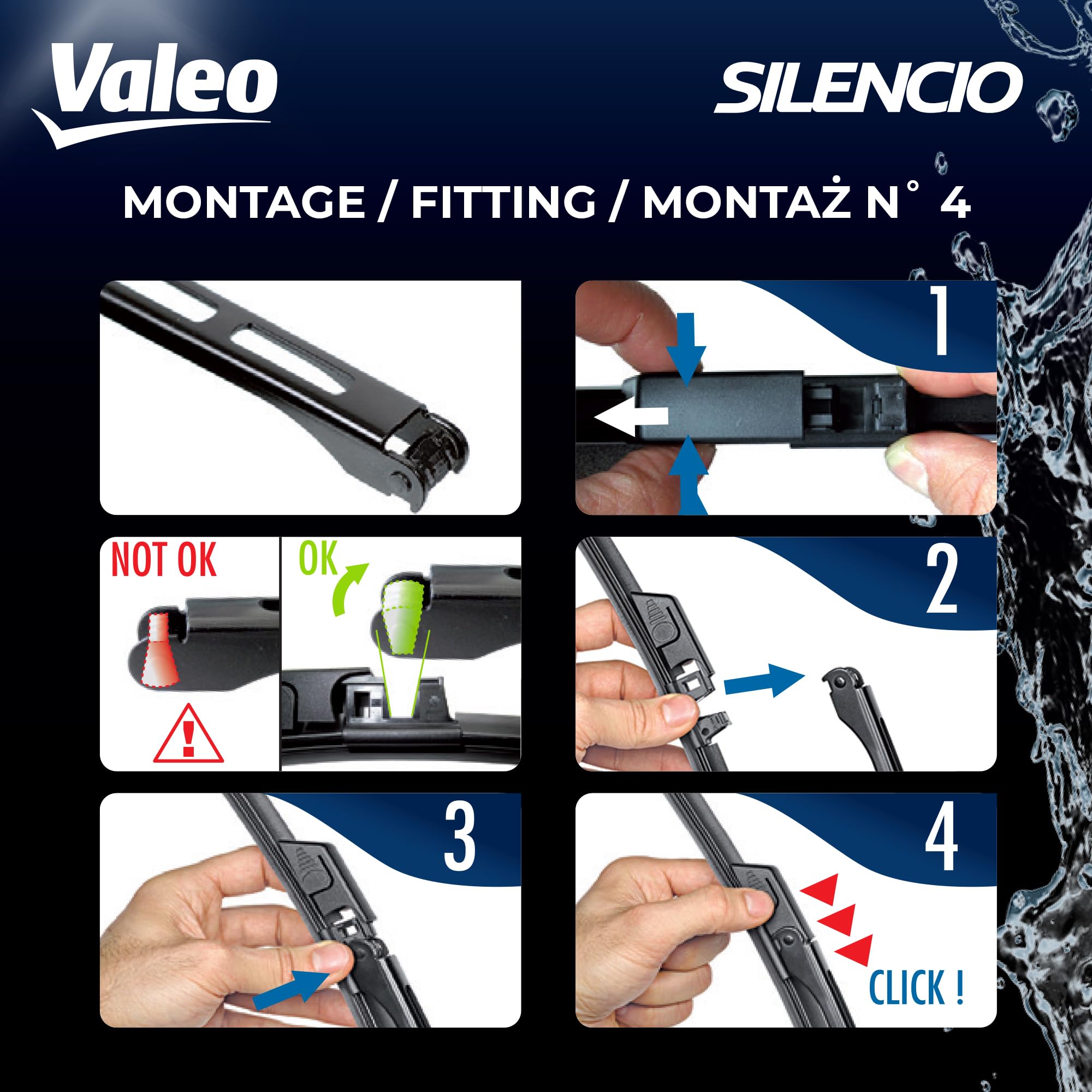 Valeo

SILENCIO

MONTAGE / FITTING / MONTAŻ N° 4

1

NOT OK

OK

2

3

4

CLICK !