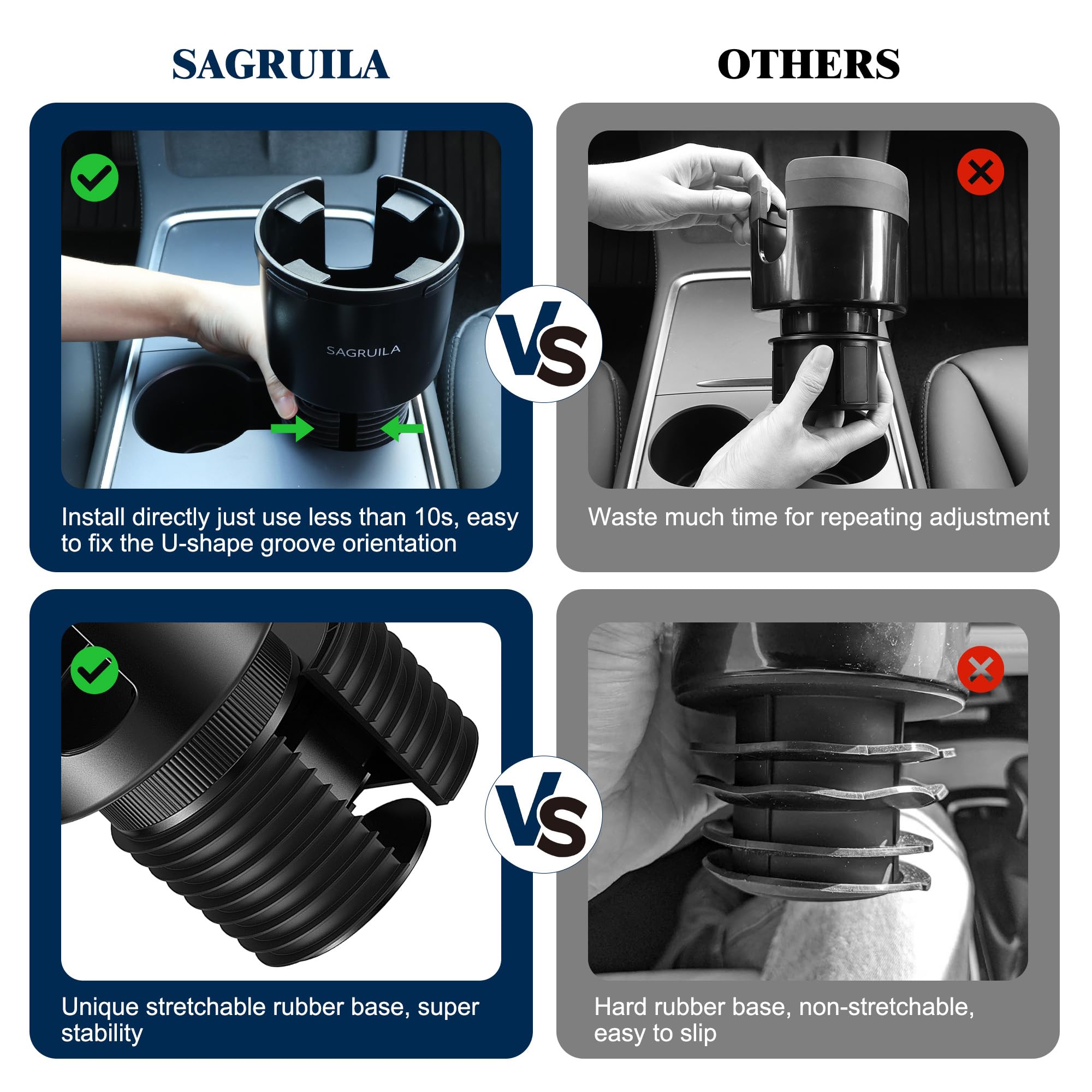 SAGRUILA

OTHERS

SAGRUILA

VS

Install directly just use less than 10s, easy to fix the U-shape groove orientation

Waste much time for repeating adjustment

VS

Unique stretchable rubber base, super stability

Hard rubber base, non-stretchable, easy to slip