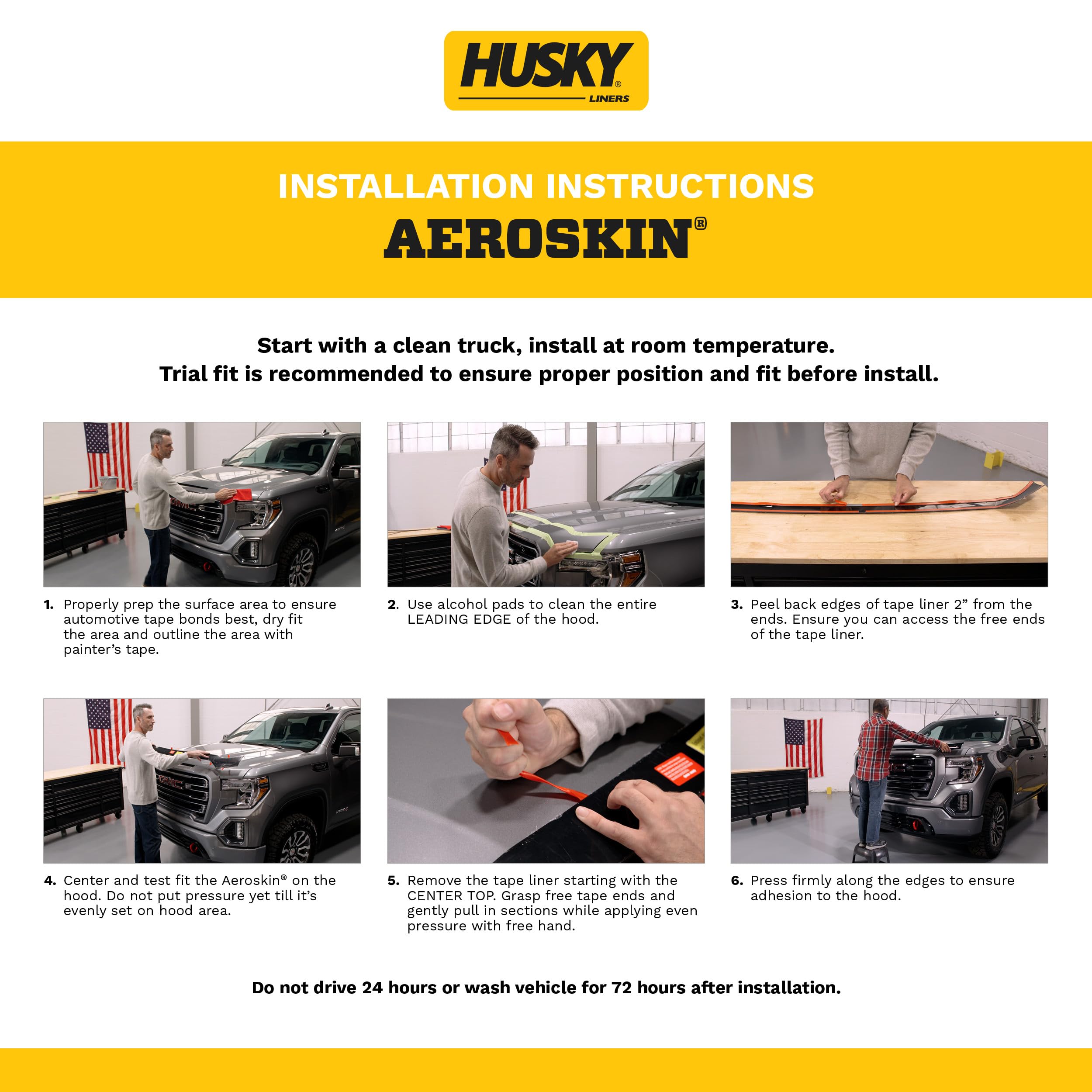 HUSKY® LINERS

INSTALLATION INSTRUCTIONS
AEROSKIN®

Start with a clean truck, install at room temperature.
Trial fit is recommended to ensure proper position and fit before install.

1. Properly prep the surface area to ensure automotive tape bonds best, dry fit the area and outline the area with painter's tape.

2. Use alcohol pads to clean the entire LEADING EDGE of the hood.

3. Peel back edges of tape liner 2" from the ends. Ensure you can access the free ends of the tape liner.

4. Center and test fit the Aeroskin® on the hood. Do not put pressure yet till it's evenly set on hood area.

5. Remove the tape liner starting with the CENTER TOP. Grasp free tape ends and gently pull in sections while applying even pressure with free hand.

6. Press firmly along the edges to ensure adhesion to the hood.

Do not drive 24 hours or wash vehicle for 72 hours after installation.