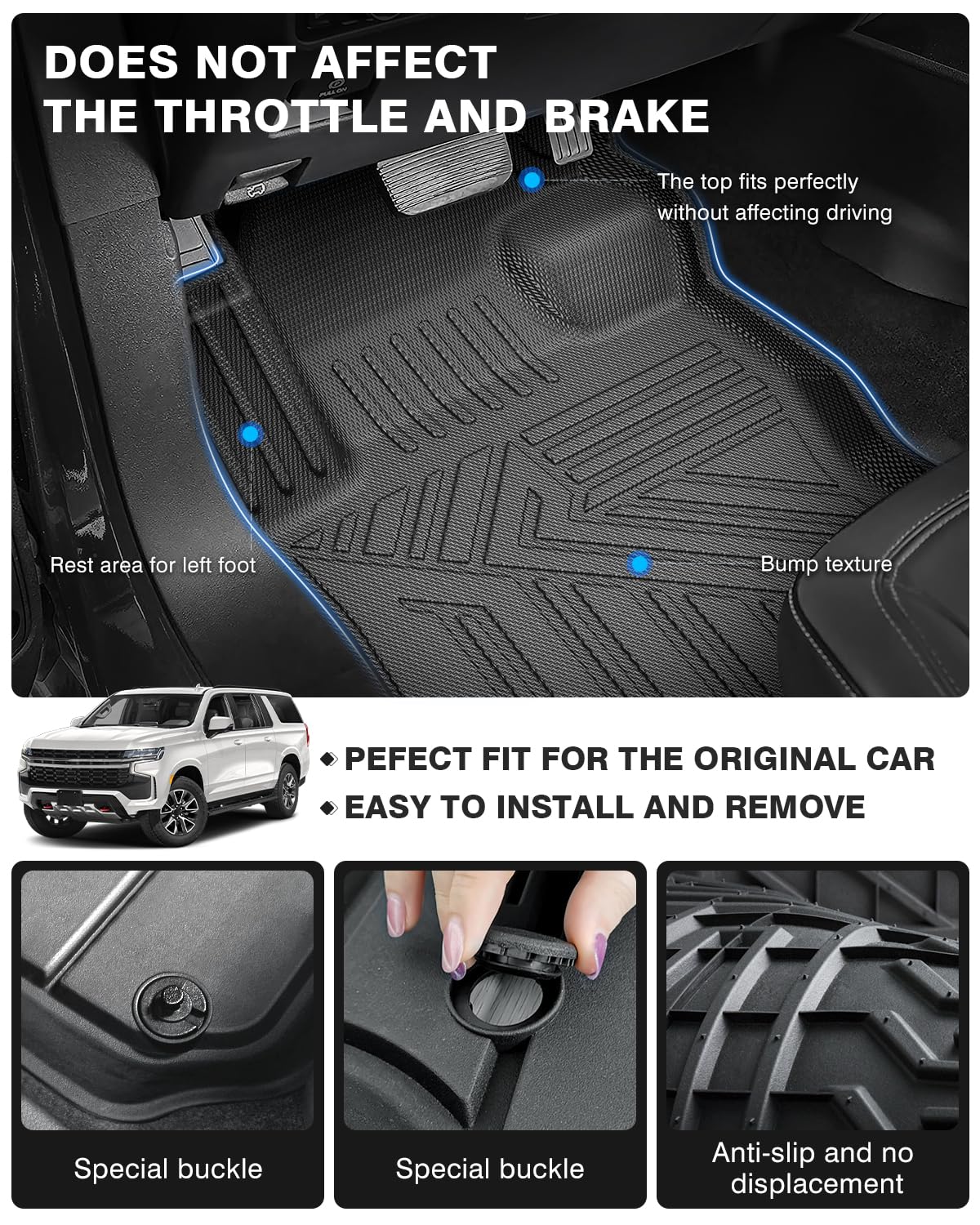 DOES NOT AFFECT THE THROTTLE AND BRAKE

The top fits perfectly without affecting driving

Rest area for left foot

Bump texture

PEFECT FIT FOR THE ORIGINAL CAR

EASY TO INSTALL AND REMOVE

Special buckle

Special buckle

Anti-slip and no displacement