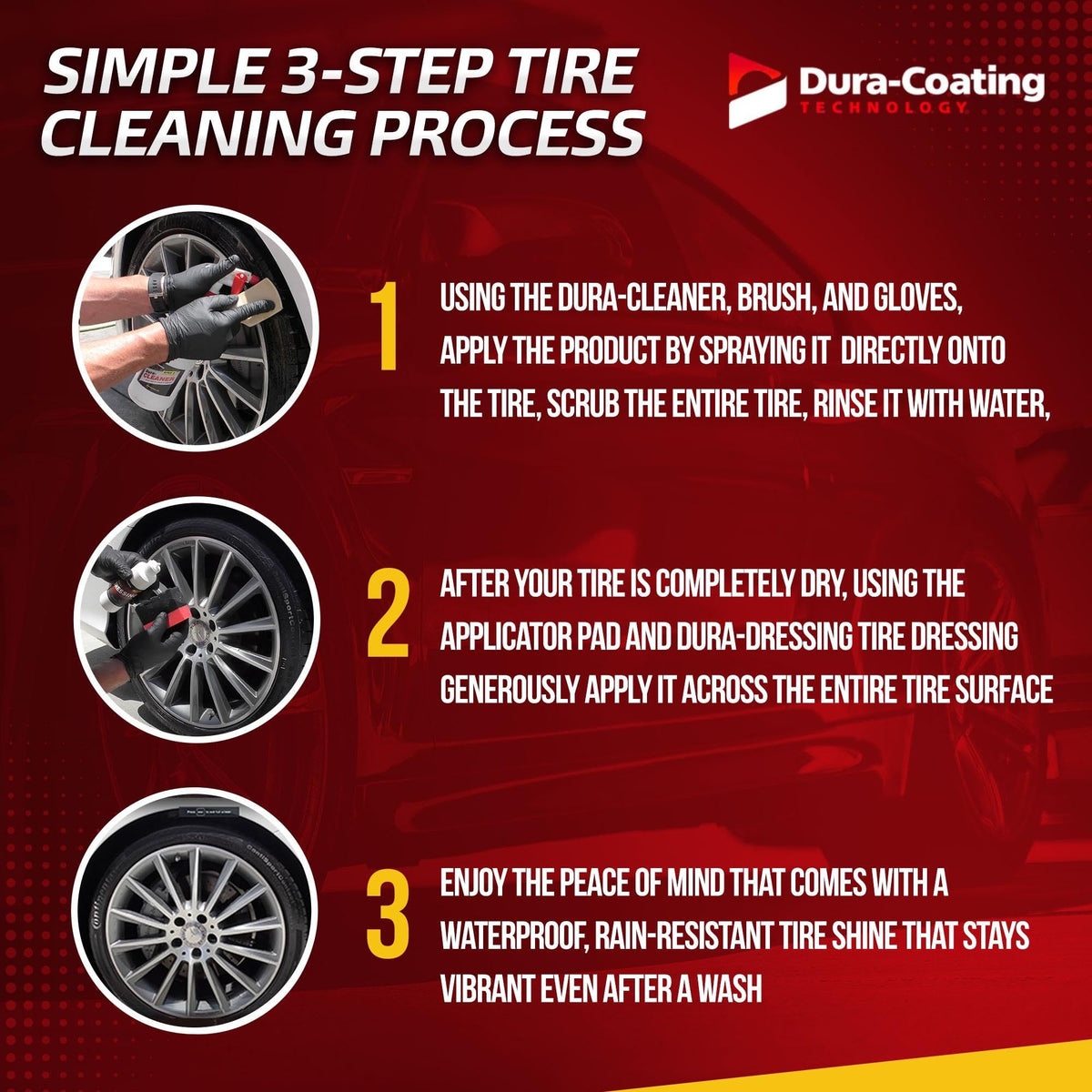 SIMPLE 3-STEP TIRE CLEANING PROCESS

Dura-Coating
TECHNOLOGY

CLEANER

1 USING THE DURA-CLEANER, BRUSH, AND GLOVES, APPLY THE PRODUCT BY SPRAYING IT DIRECTLY ONTO THE TIRE, SCRUB THE ENTIRE TIRE, RINSE IT WITH WATER,

2 AFTER YOUR TIRE IS COMPLETELY DRY, USING THE APPLICATOR PAD AND DURA-DRESSING TIRE DRESSING GENEROUSLY APPLY IT ACROSS THE ENTIRE TIRE SURFACE

3 ENJOY THE PEACE OF MIND THAT COMES WITH A WATERPROOF, RAIN-RESISTANT TIRE SHINE THAT STAYS VIBRANT EVEN AFTER A WASH