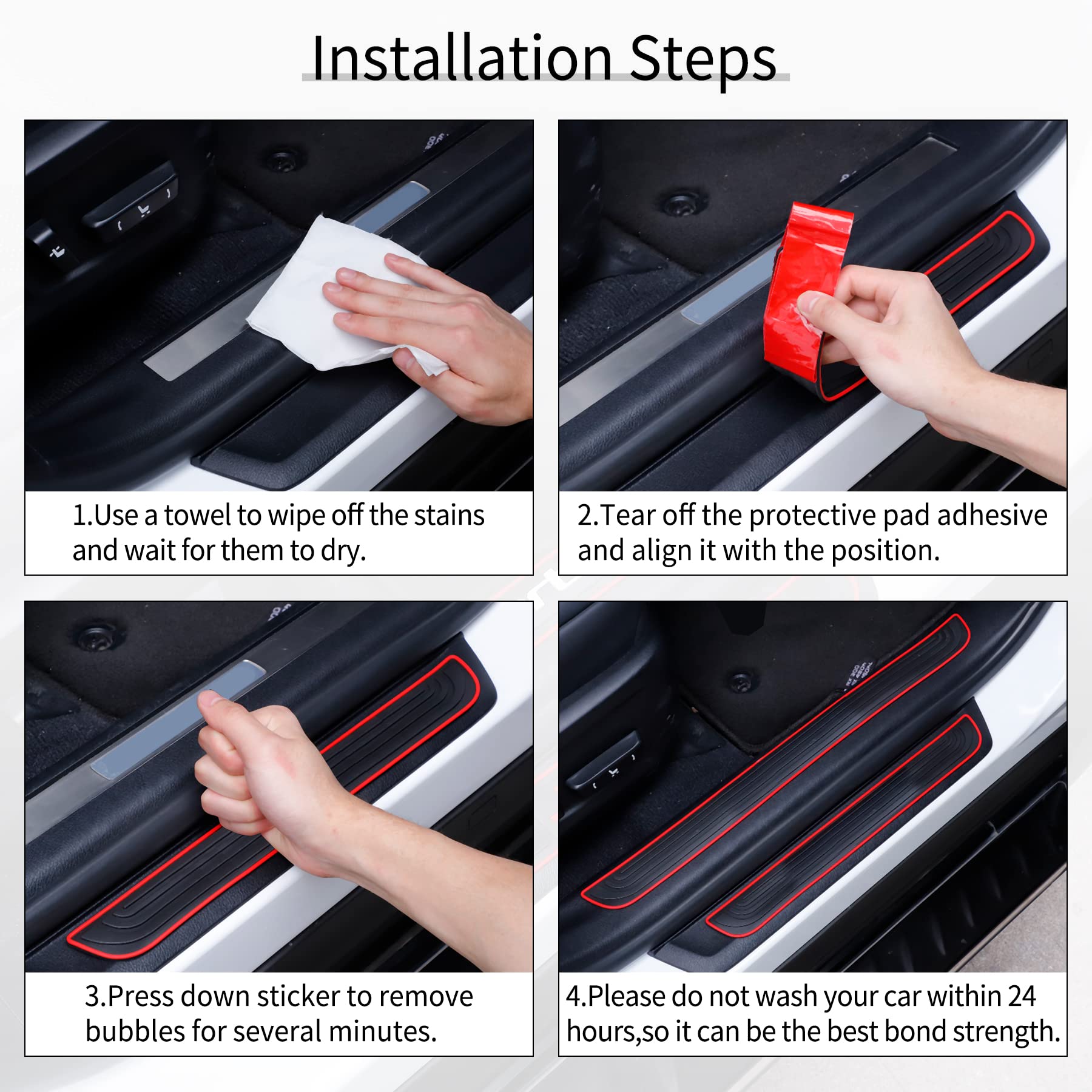 Installation Steps

1.Use a towel to wipe off the stains and wait for them to dry.

2.Tear off the protective pad adhesive and align it with the position.

3.Press down sticker to remove bubbles for several minutes.

4.Please do not wash your car within 24 hours,so it can be the best bond strength.