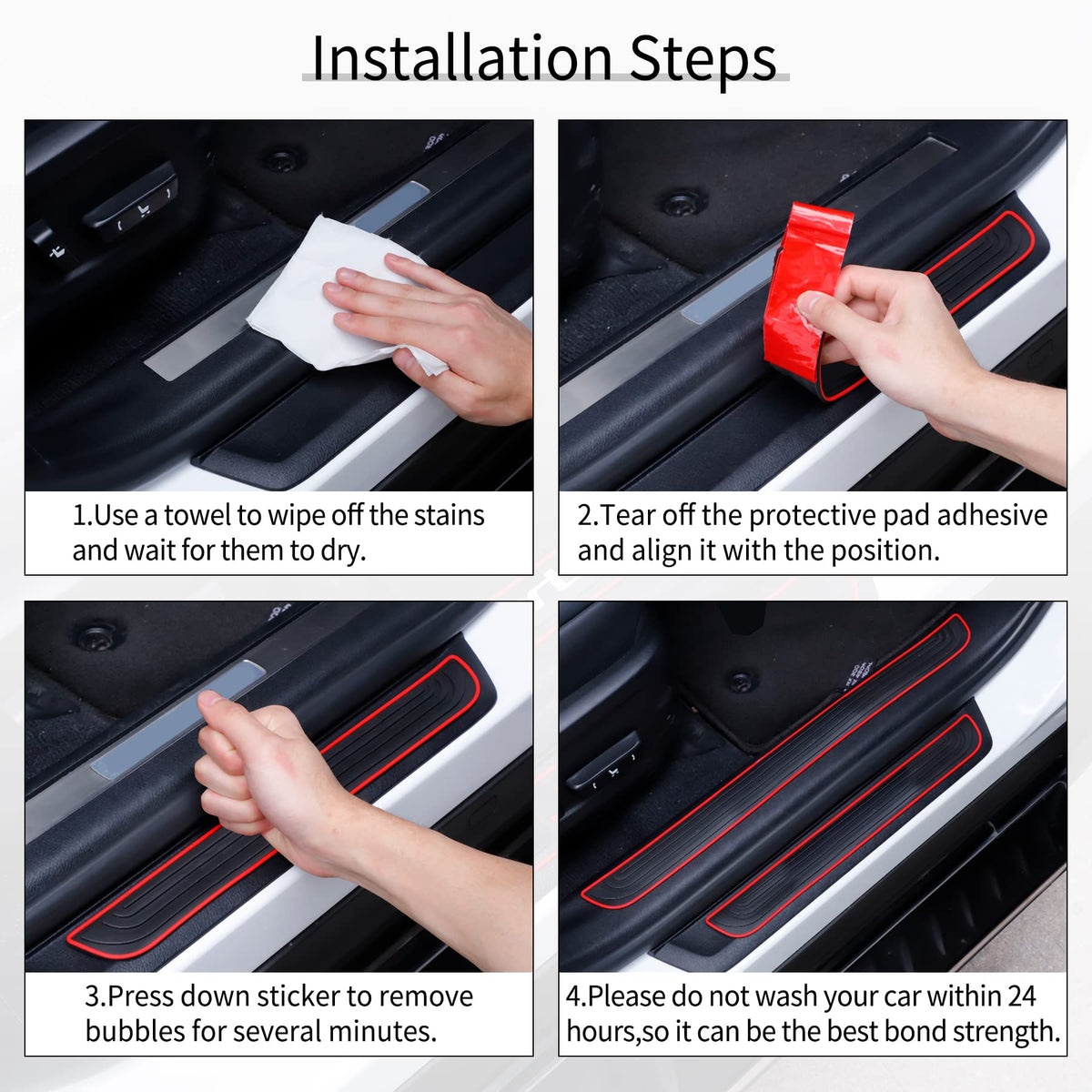 Installation Steps

1.Use a towel to wipe off the stains and wait for them to dry.

2.Tear off the protective pad adhesive and align it with the position.

3.Press down sticker to remove bubbles for several minutes.

4.Please do not wash your car within 24 hours,so it can be the best bond strength.