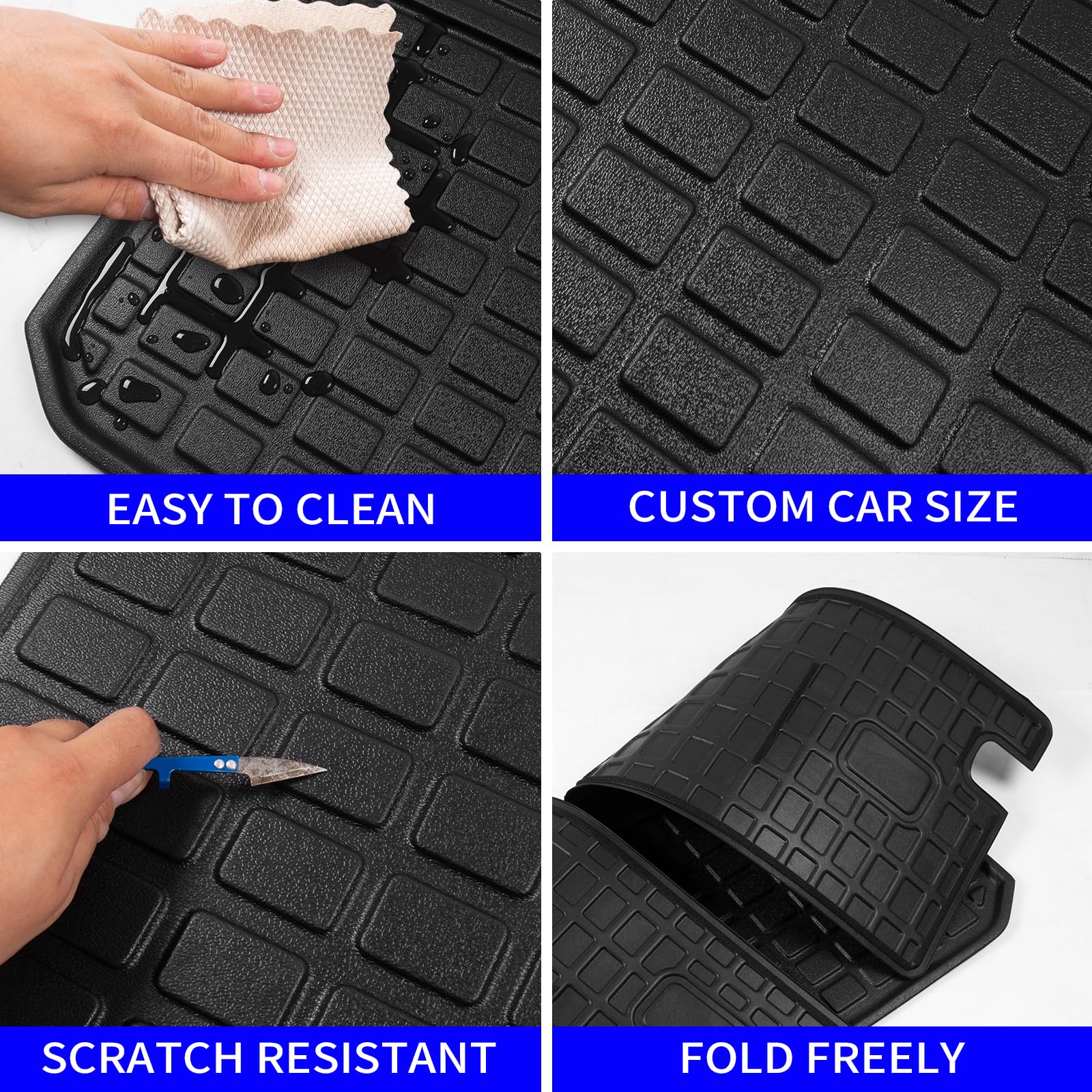 EASY TO CLEAN

CUSTOM CAR SIZE

SCRATCH RESISTANT

FOLD FREELY