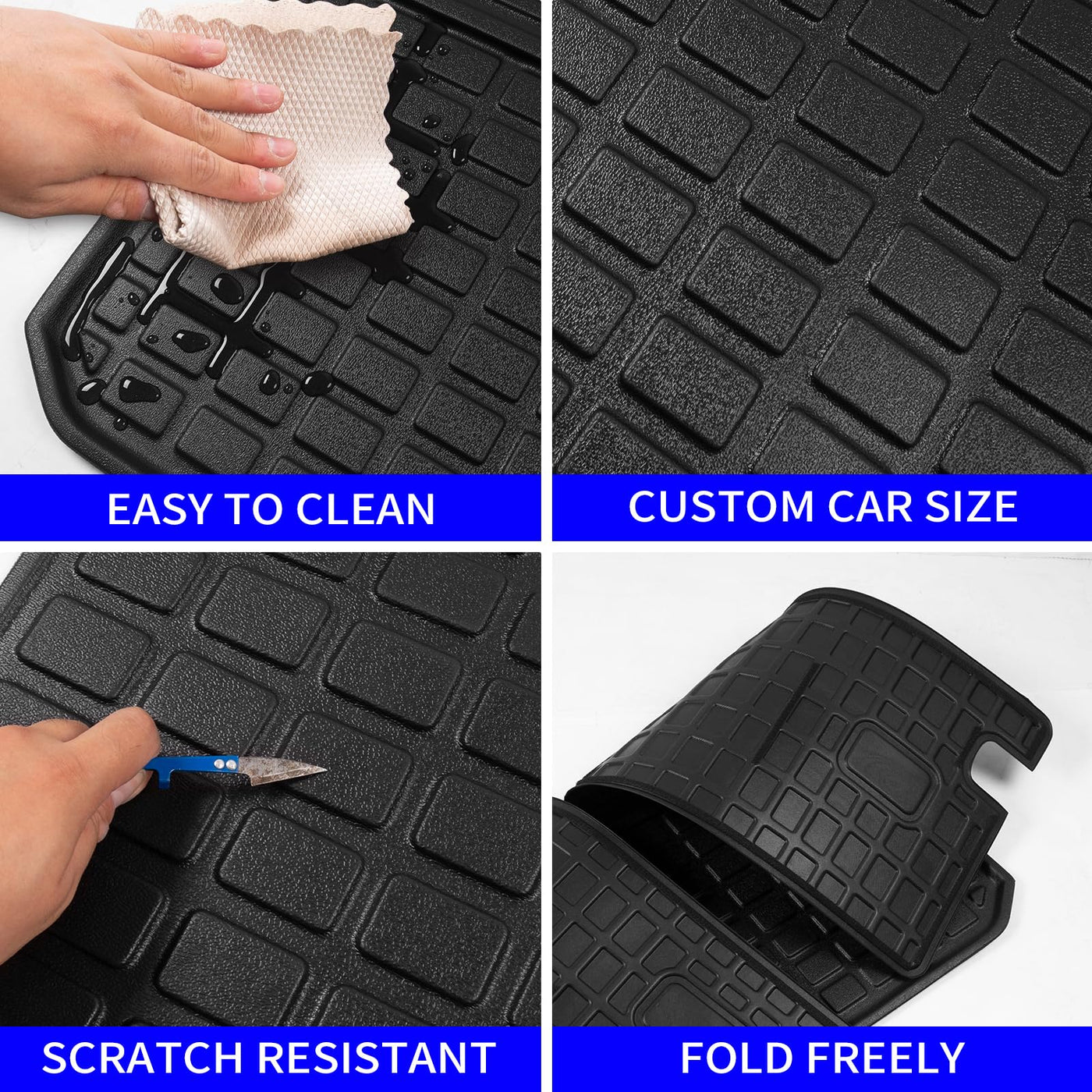 EASY TO CLEAN

CUSTOM CAR SIZE

SCRATCH RESISTANT

FOLD FREELY