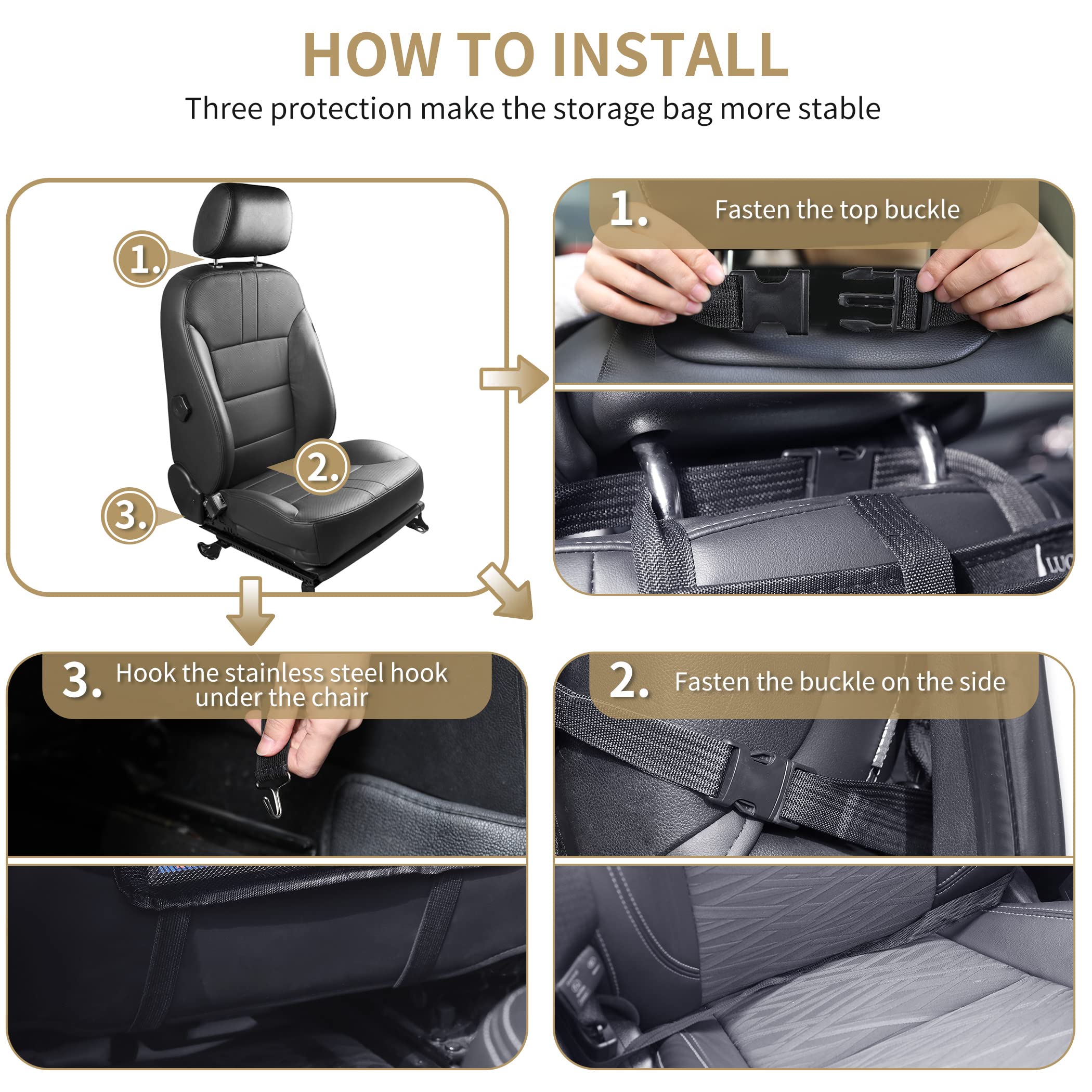 HOW TO INSTALL
Three protection make the storage bag more stable

1.
2.
3.

1. Fasten the top buckle

3. Hook the stainless steel hook under the chair

2. Fasten the buckle on the side