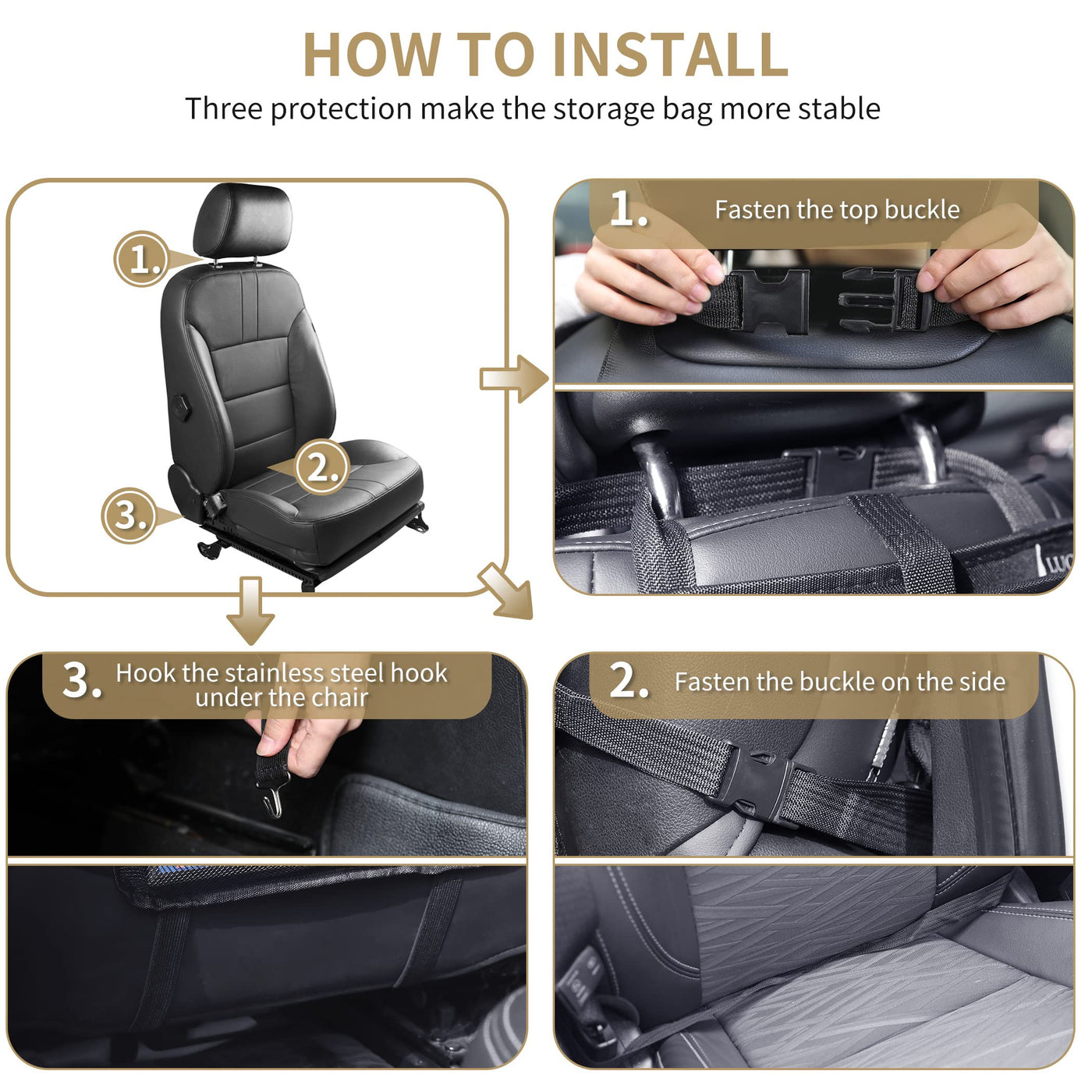 HOW TO INSTALL

Three protection make the storage bag more stable

1.

2.

3.

1. Fasten the top buckle

3. Hook the stainless steel hook under the chair

2. Fasten the buckle on the side