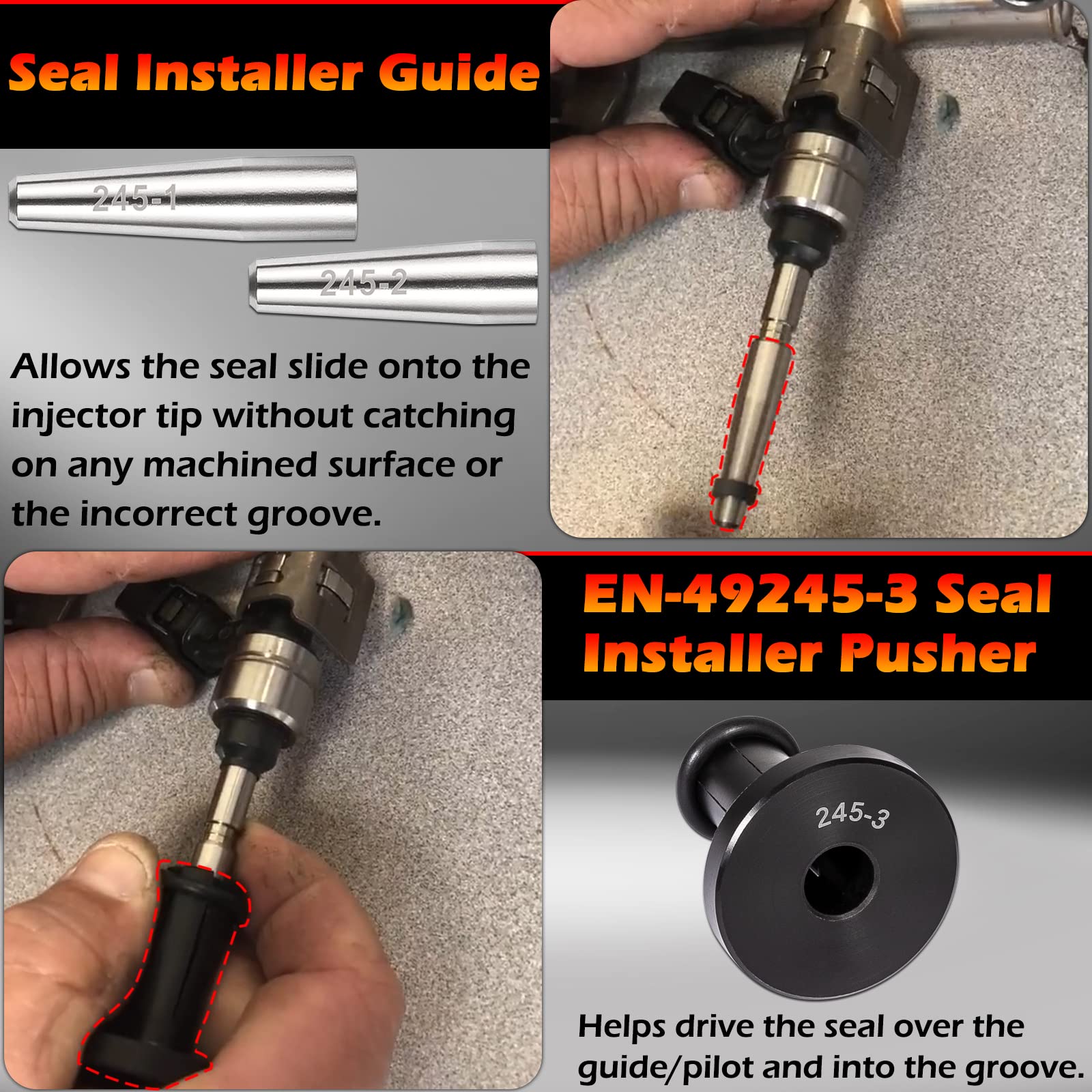 Seal Installer Guide

245-1

245-2

Allows the seal slide onto the injector tip without catching on any machined surface or the incorrect groove.

EN-49245-3 Seal Installer Pusher

245-3

Helps drive the seal over the guide/pilot and into the groove.